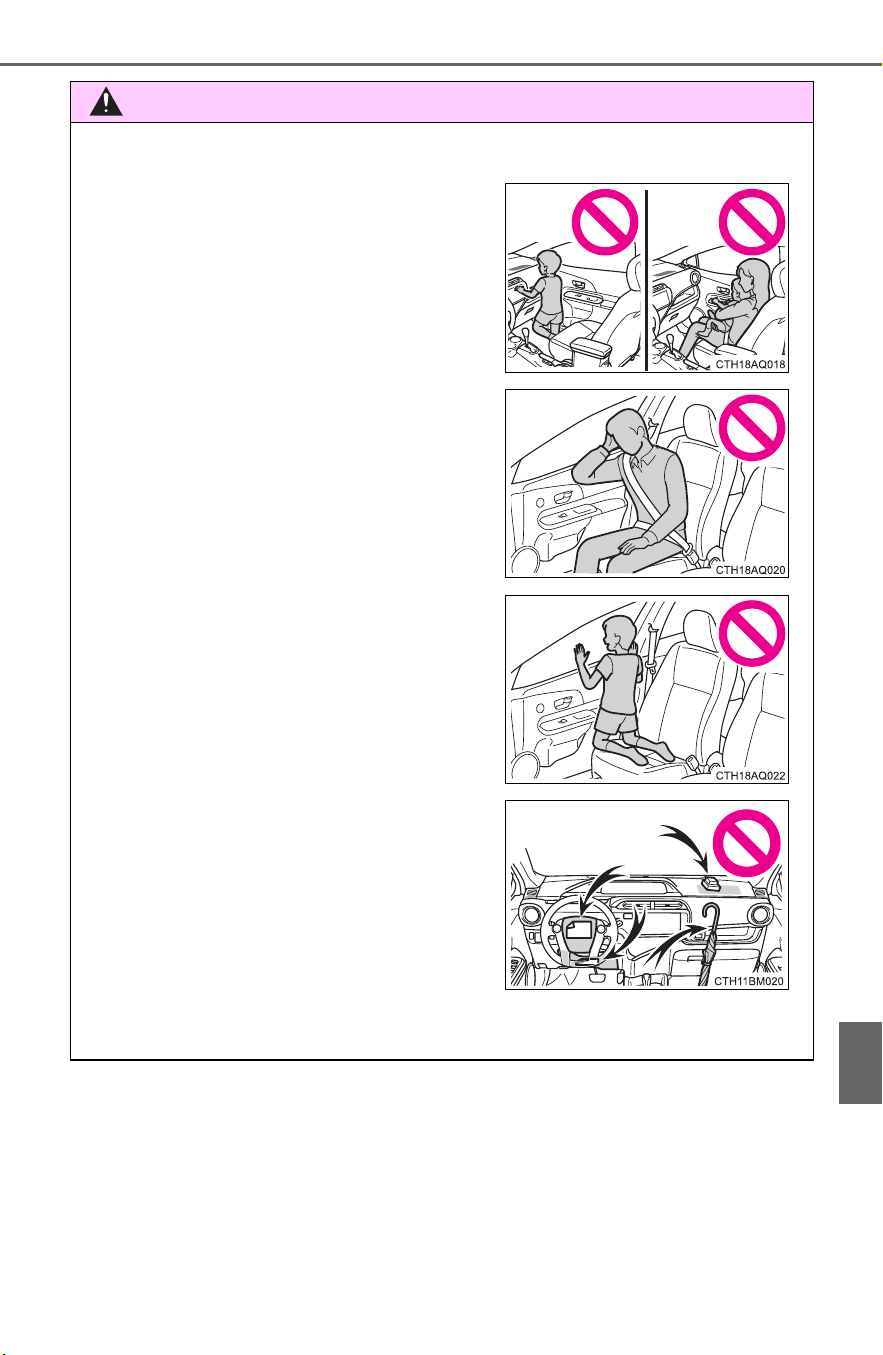 CTH18AQ018

CTH18AQ020

CTH18AQ022

CTH11BM020