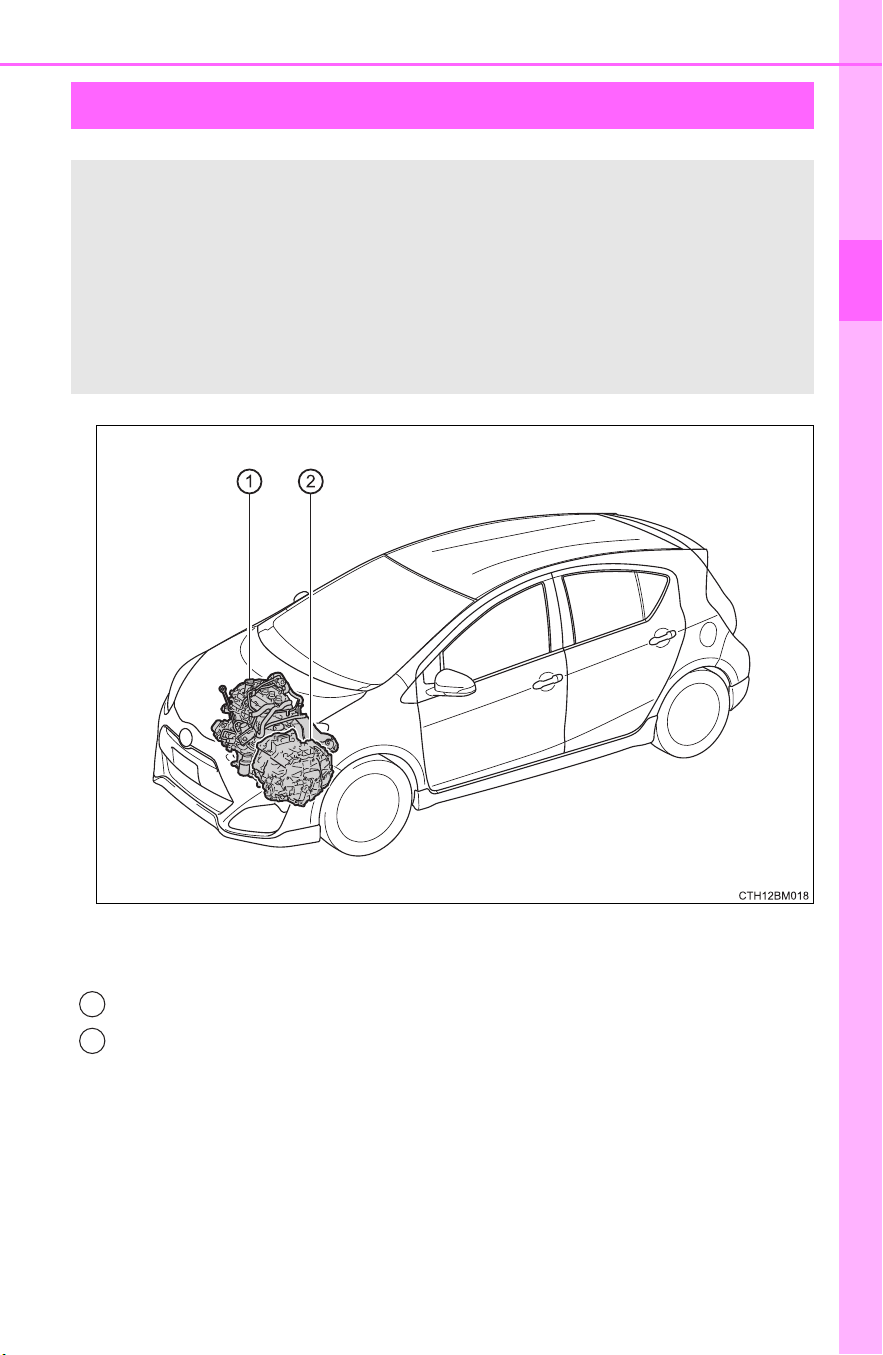 1

2

CTH12BM018