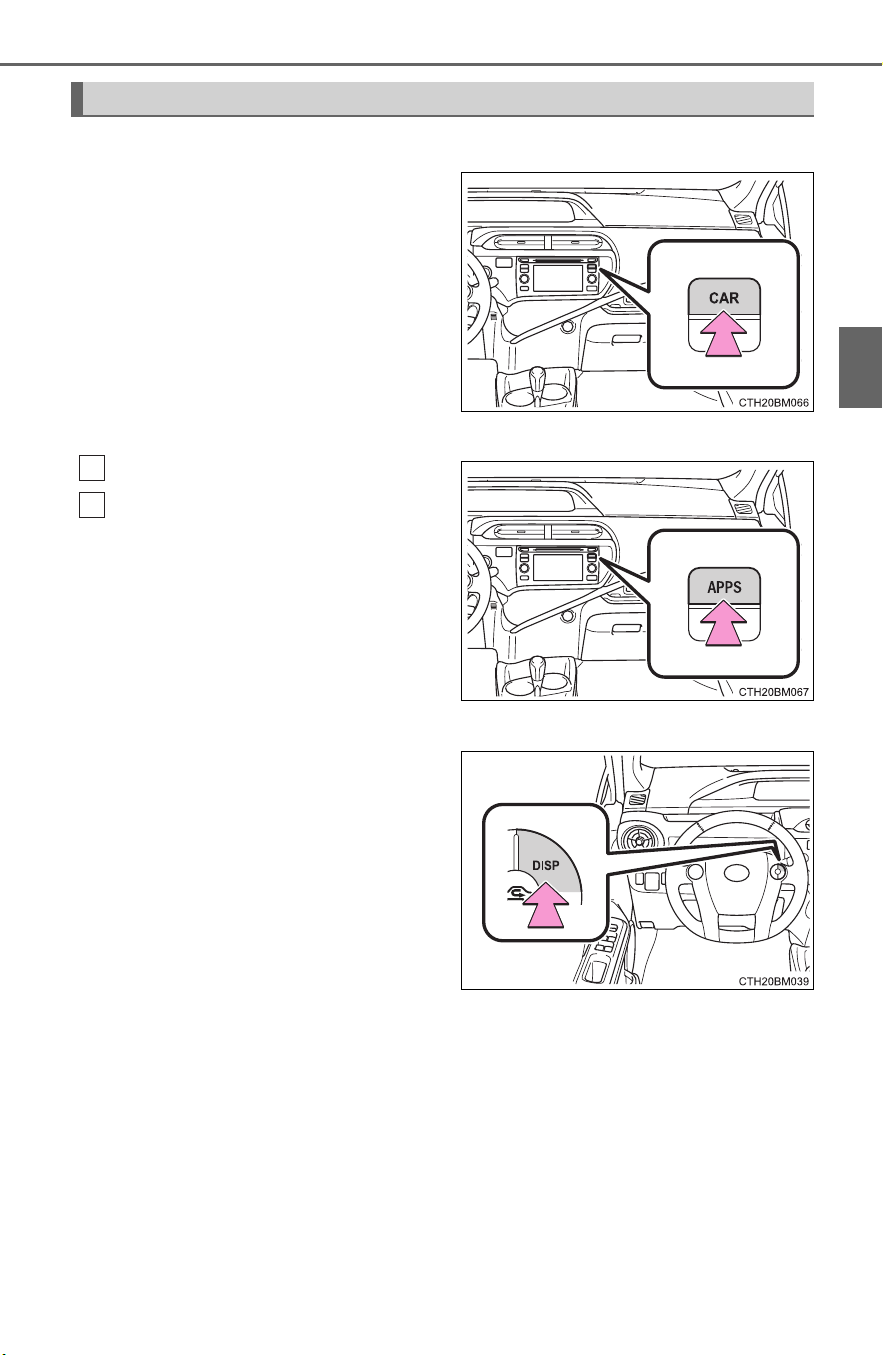 CAR

CTH20BM066

APPS

CTH20BM067

DISP

CTH20BM039