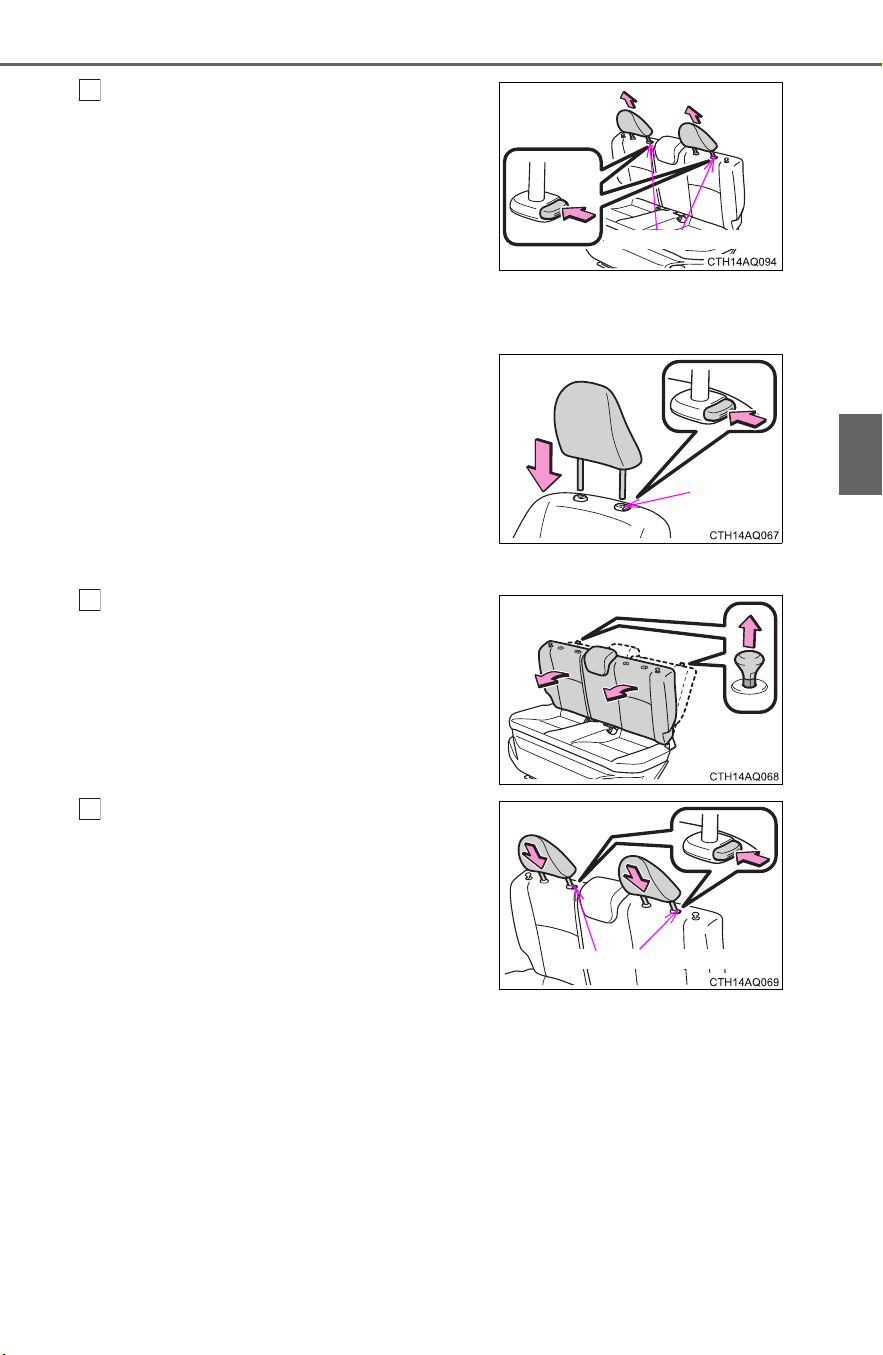 CTH14AQ094

CTH14AQ067

CTH14AQ068

CTH14AQ069