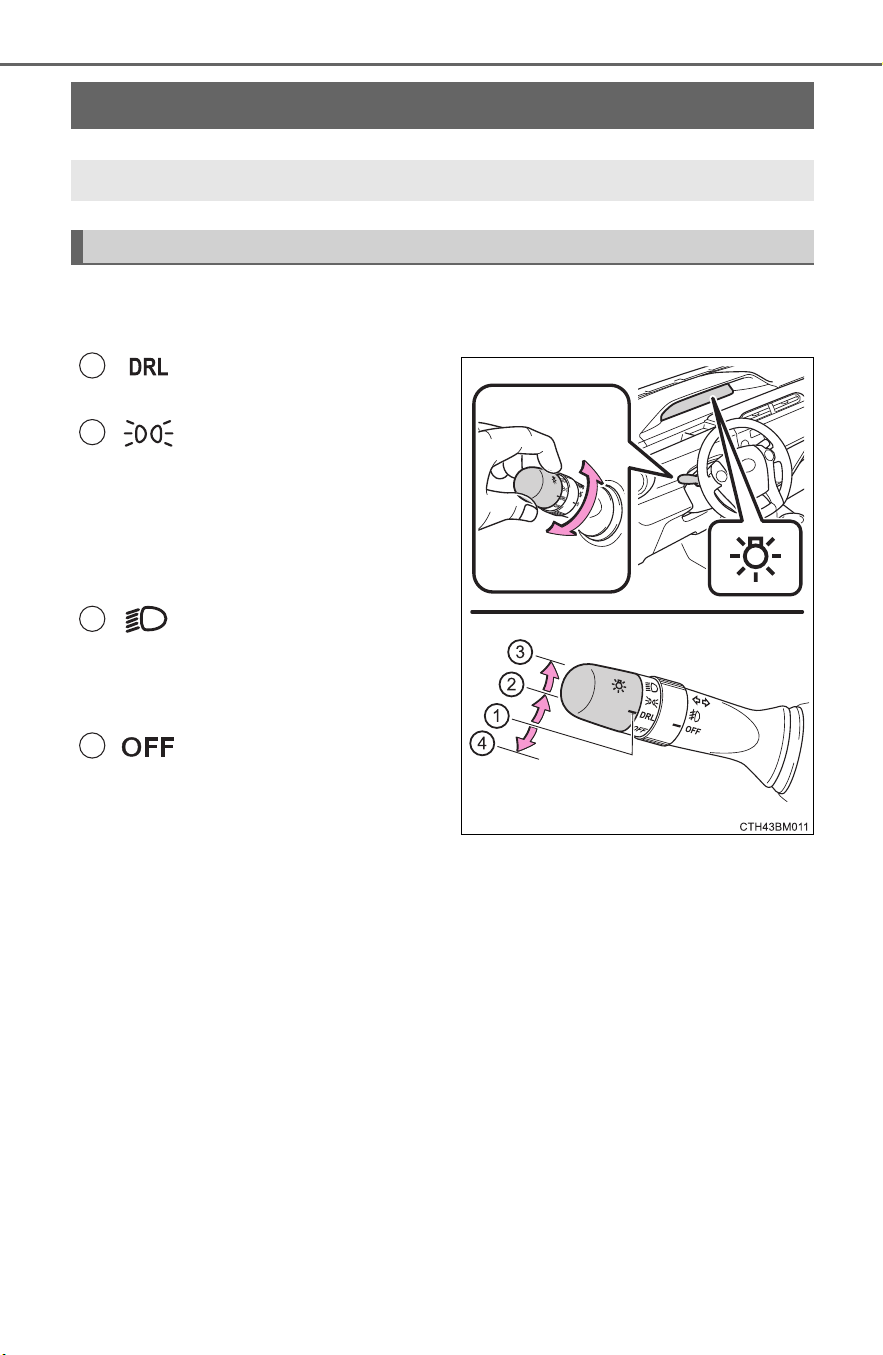 DRL

OFF

3

2

1

4

DRL

OFF

CTH43BM011