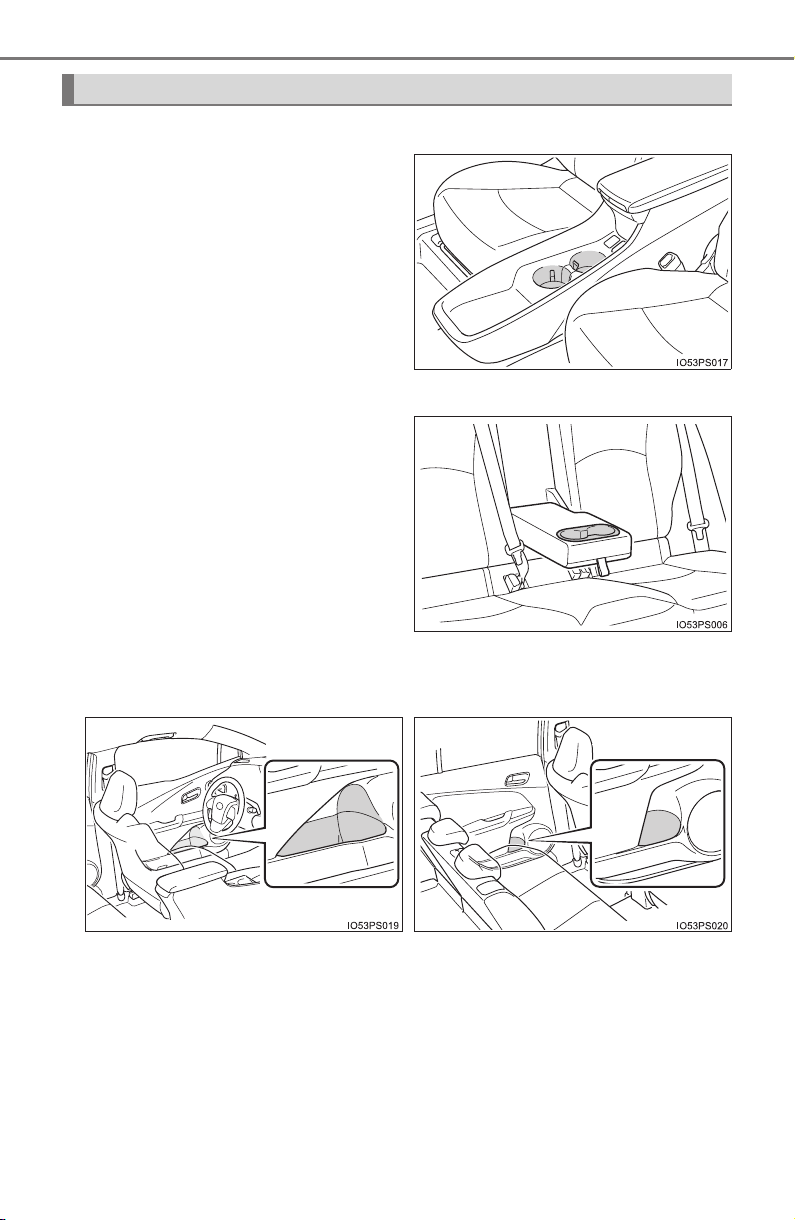 IO53PS017

IO53PS006

IO53PS019

IO53PS020