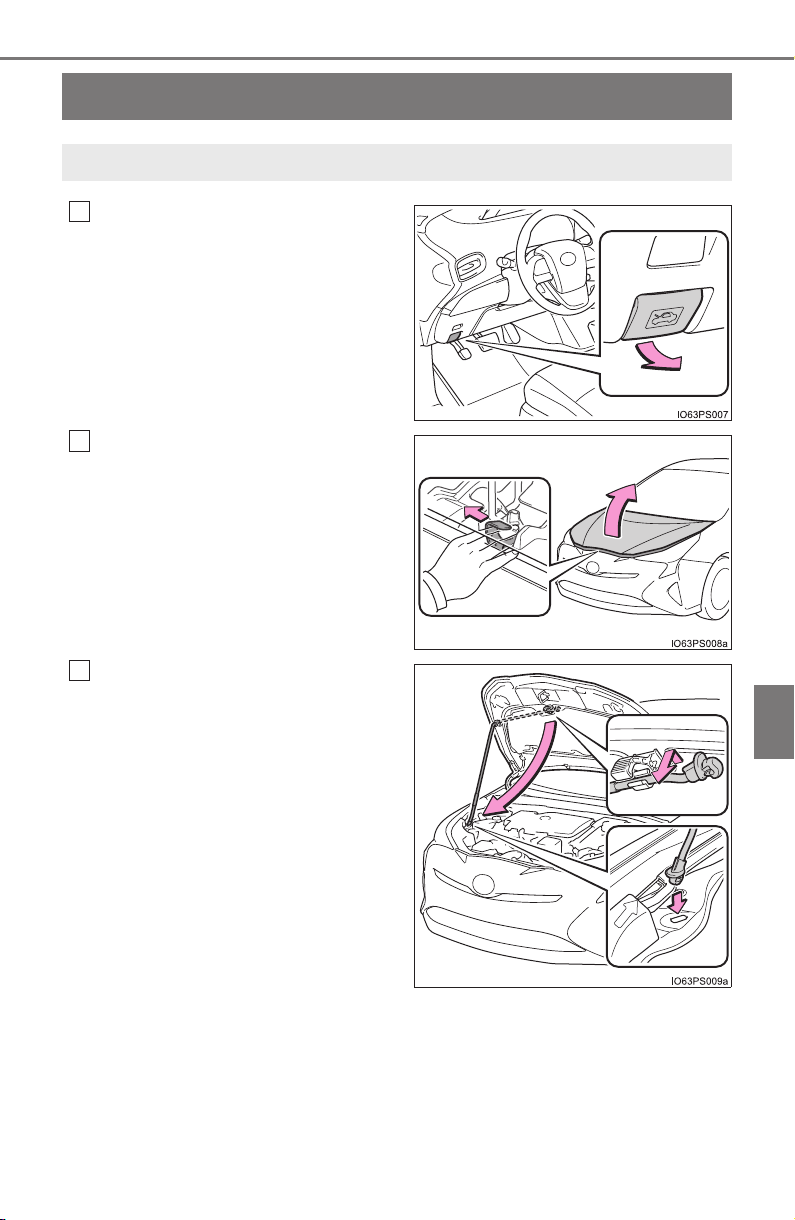 IO63PS007

IO63PS008a

IO63PS009a