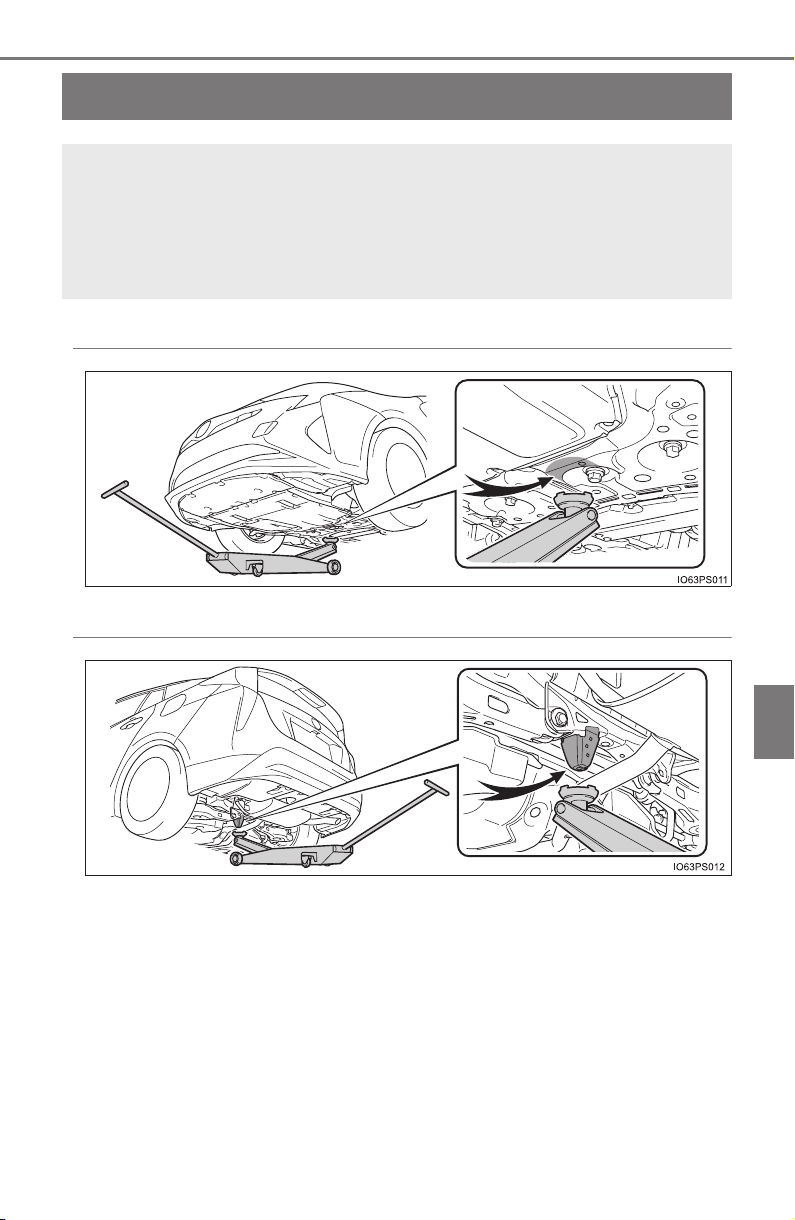 IO63PS011

IO63PS012