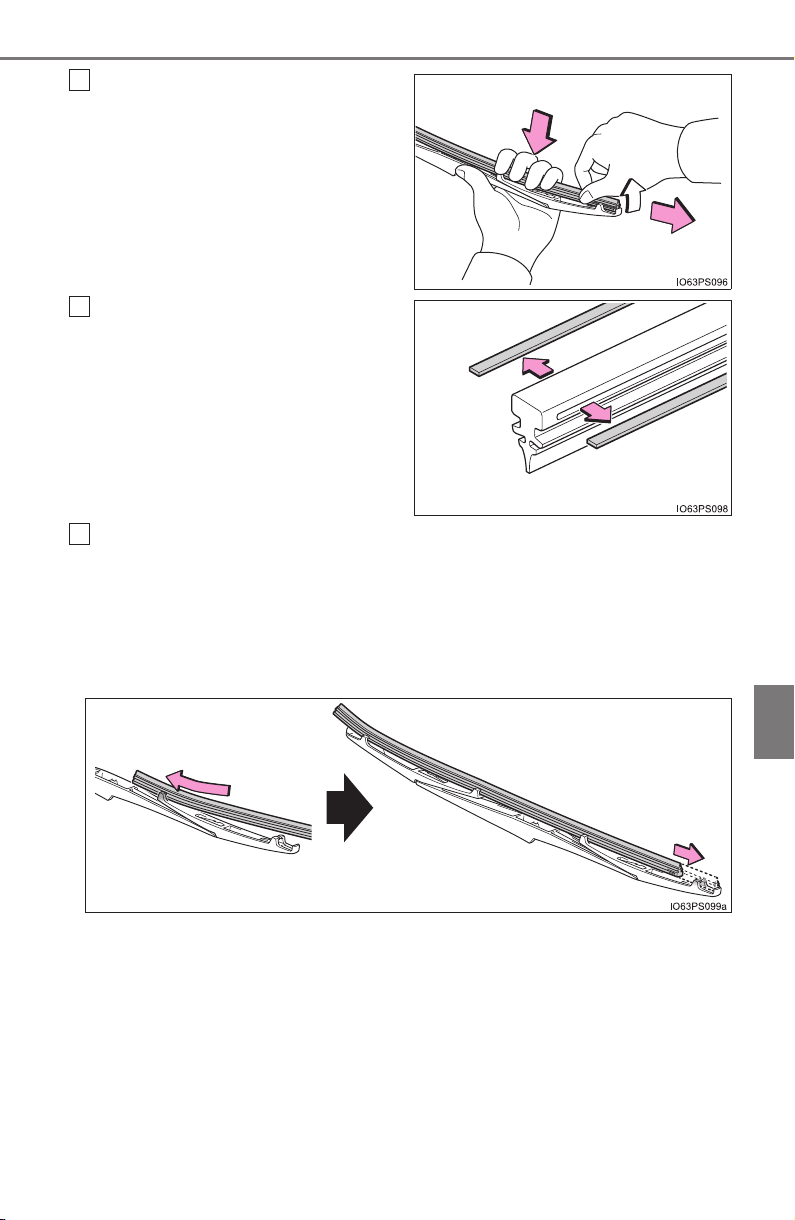 IO63PS096

IO63PS098

IO63PS099a