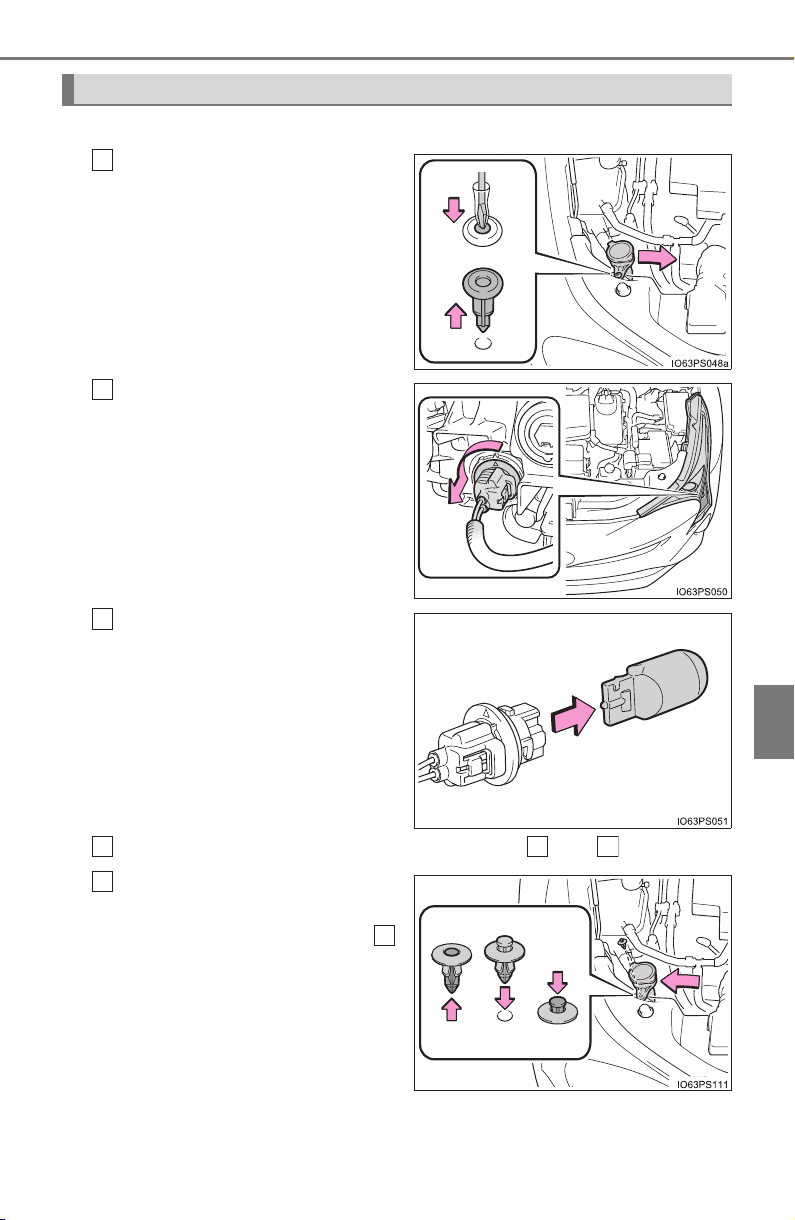 IO63PS048a

IO63PS050

IO63PS051

IO63PS111