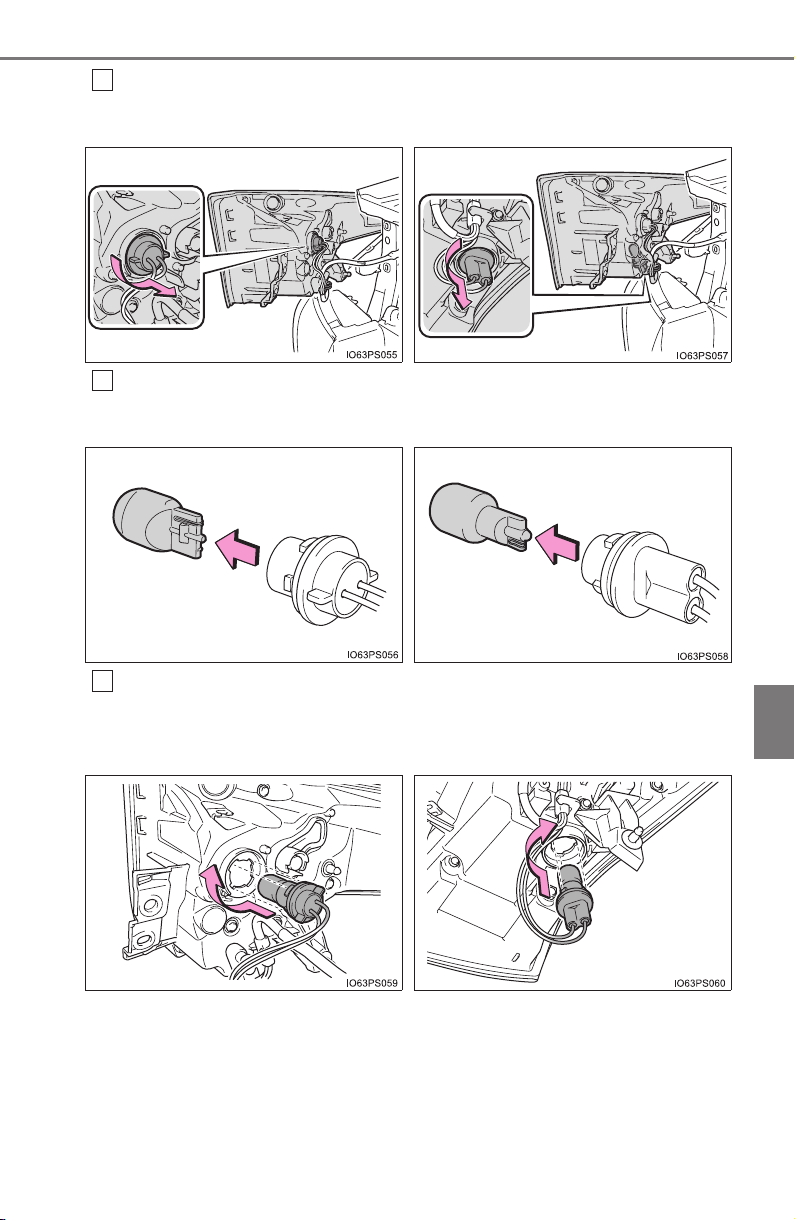 IO63PS055

IO63PS057

IO63PS056

IO63PS058

IO63PS059

IO63PS060