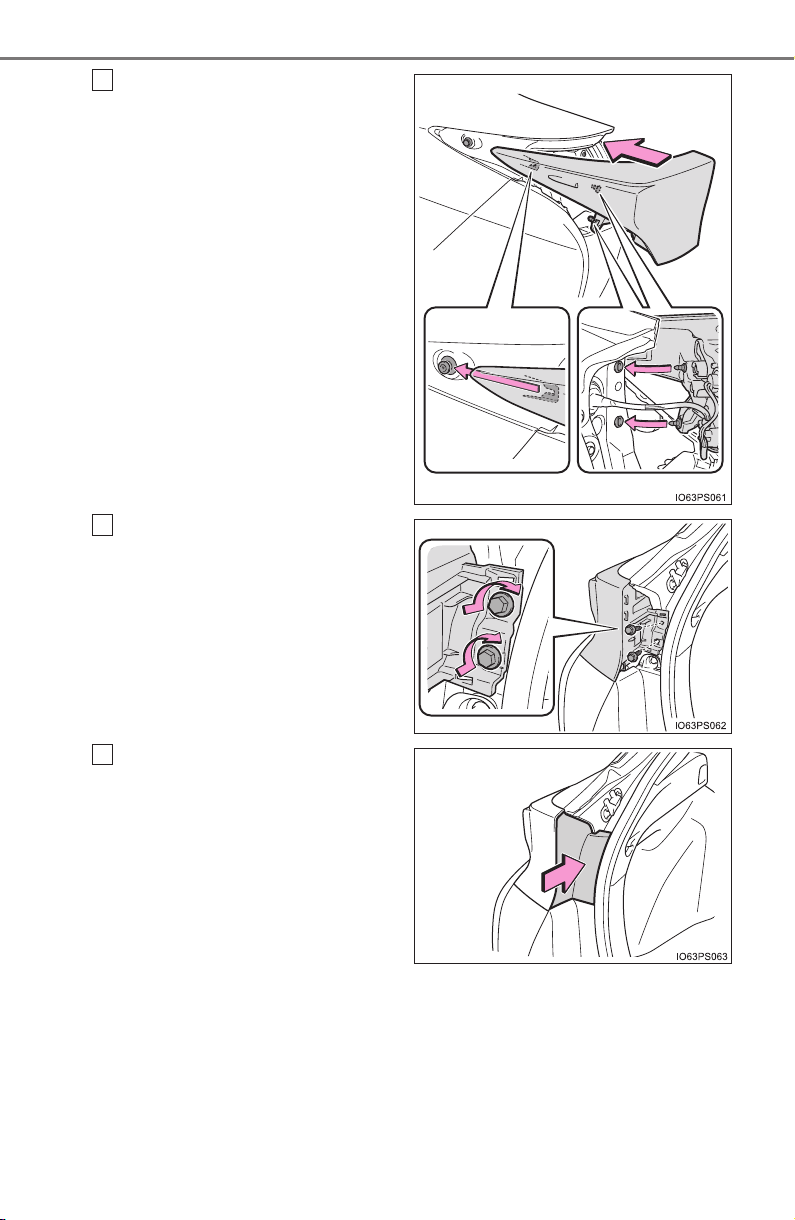 IO63PS061

IO63PS062

IO63PS063