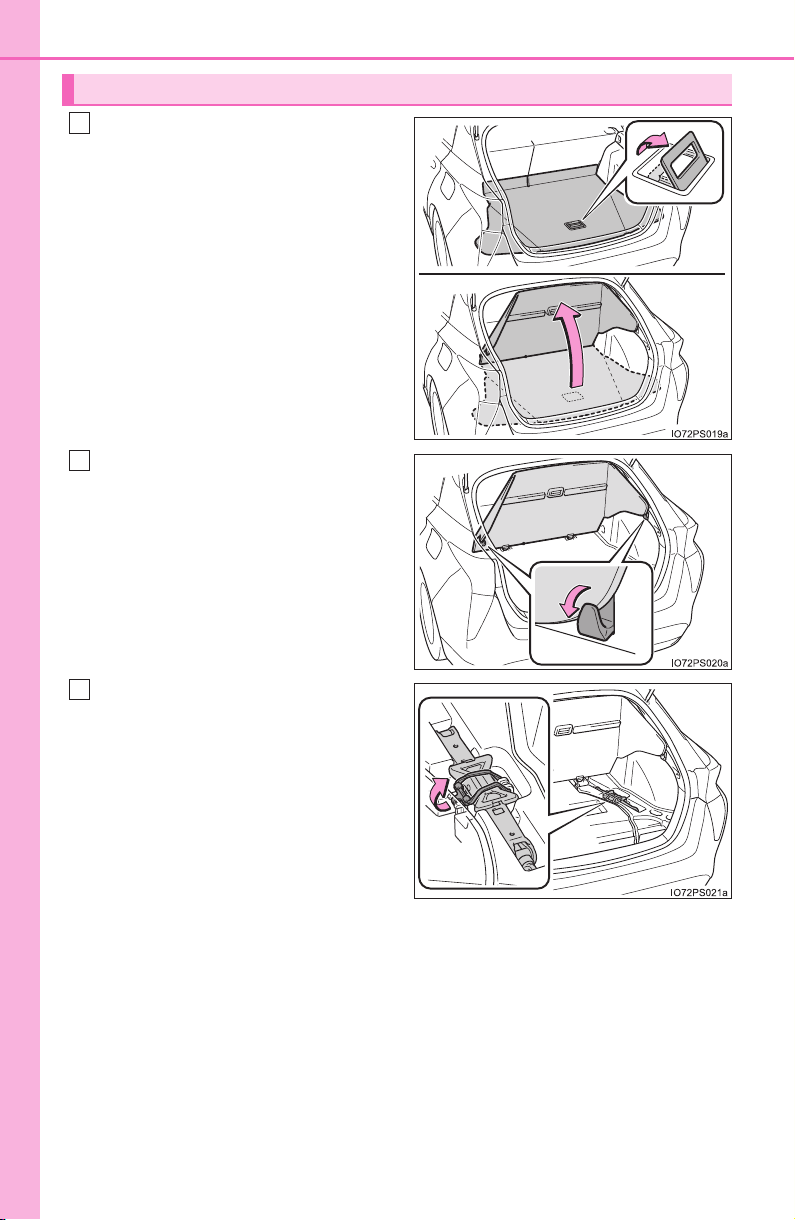 IO72PS019a

IO72PS020a

IO72PS021a