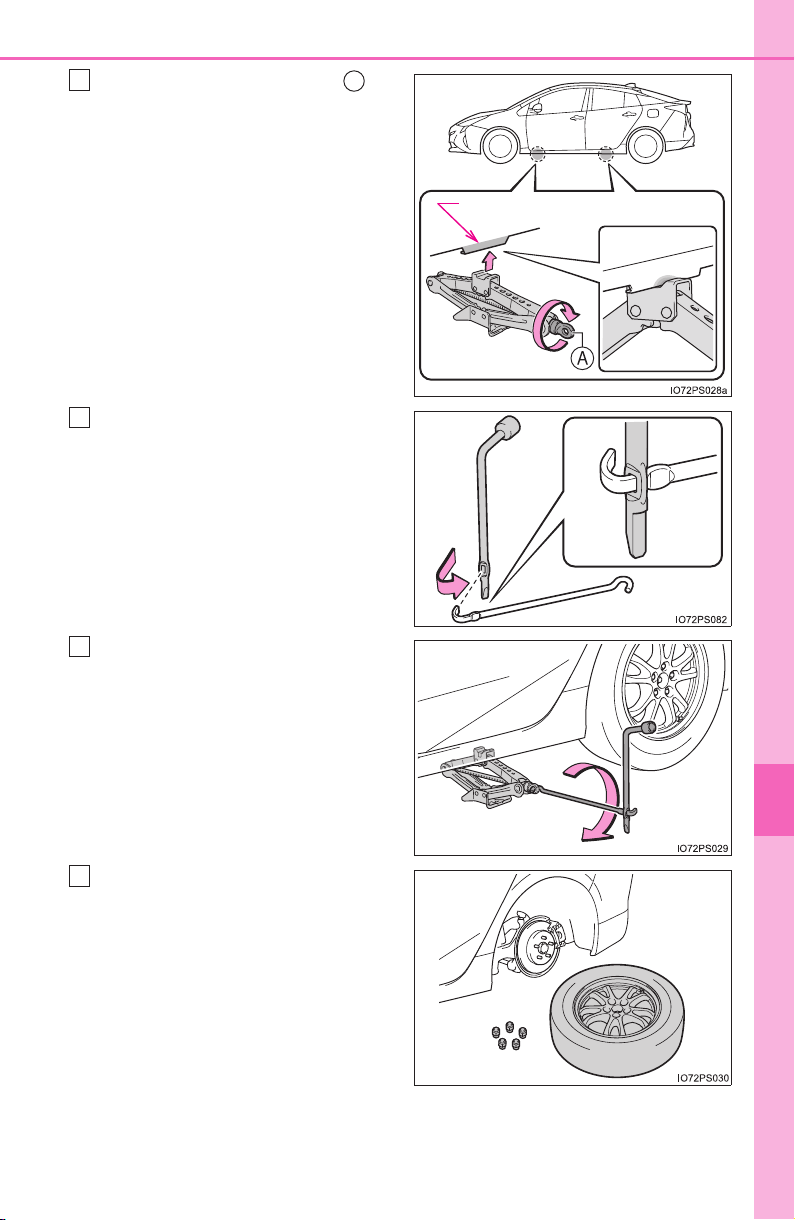 A

IO72PS028a

IO72PS082

IO72PS029

IO72PS030