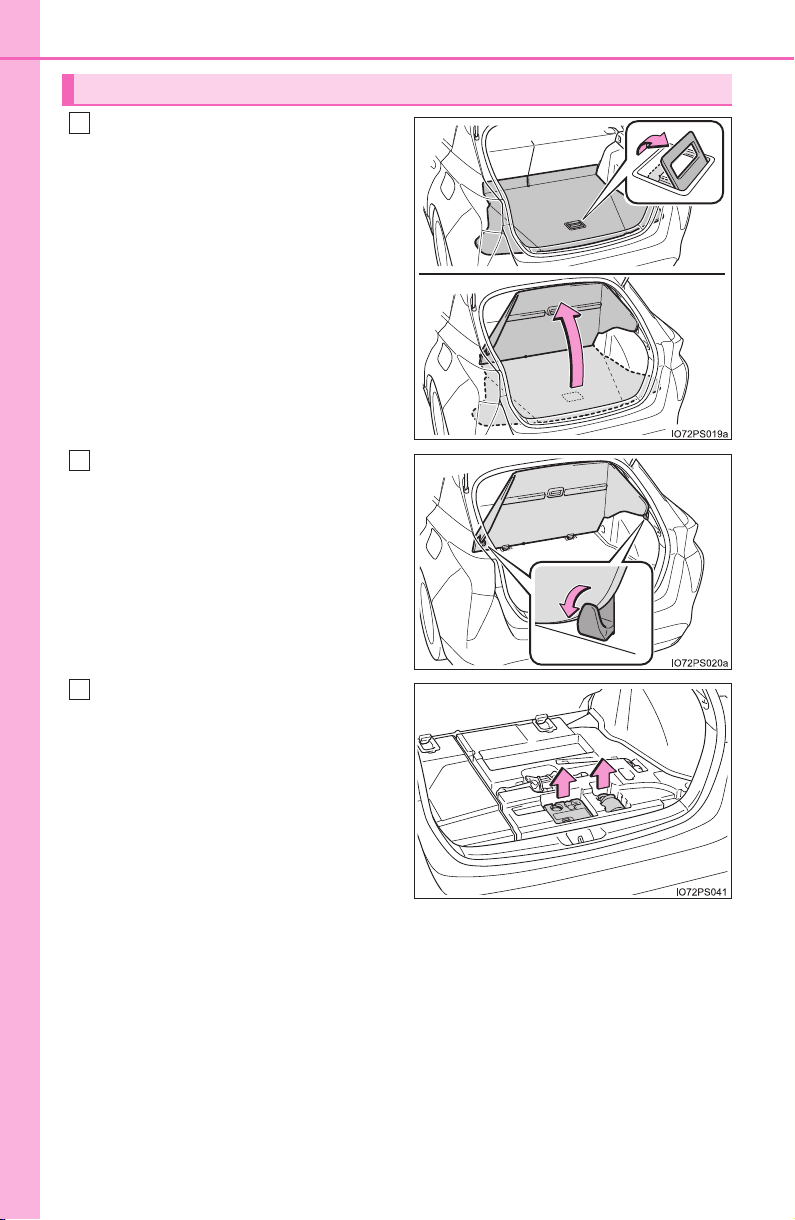 IO72PS019a

IO72PS020a

IO72PS041