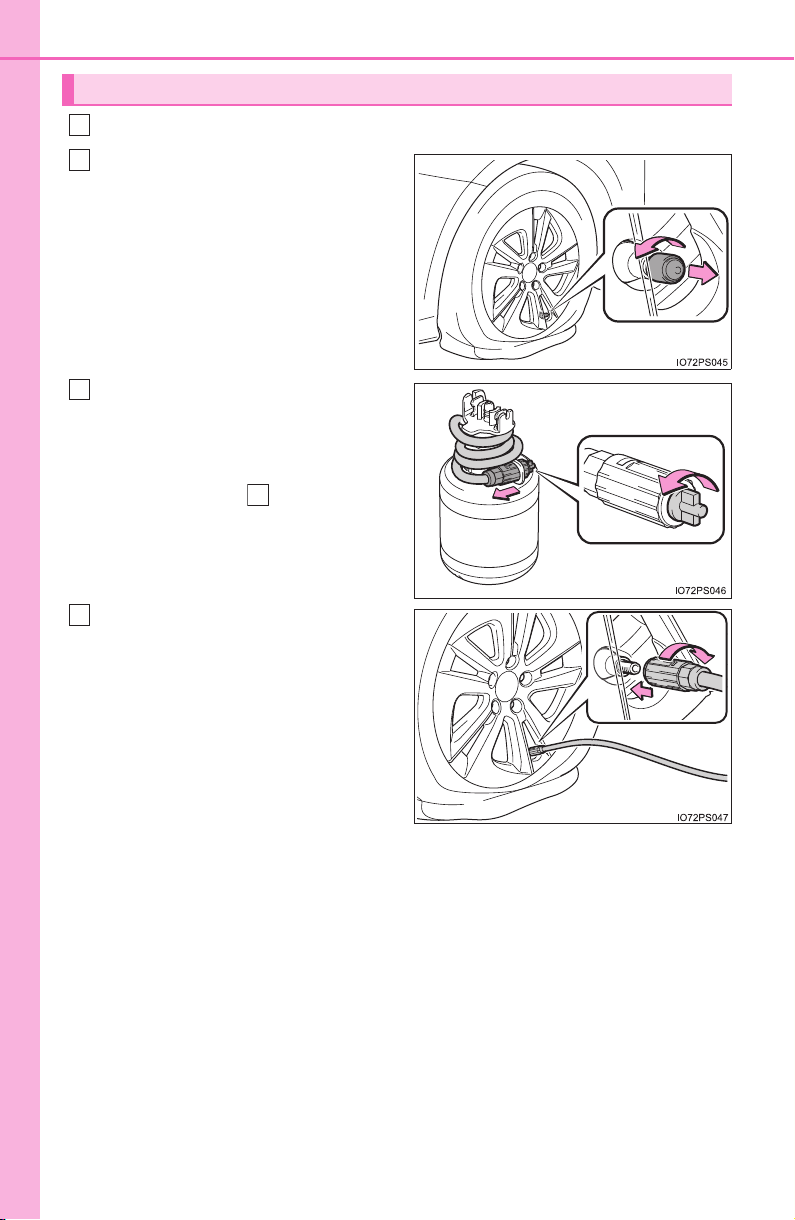 IO72PS045

IO72PS046

IO72PS047