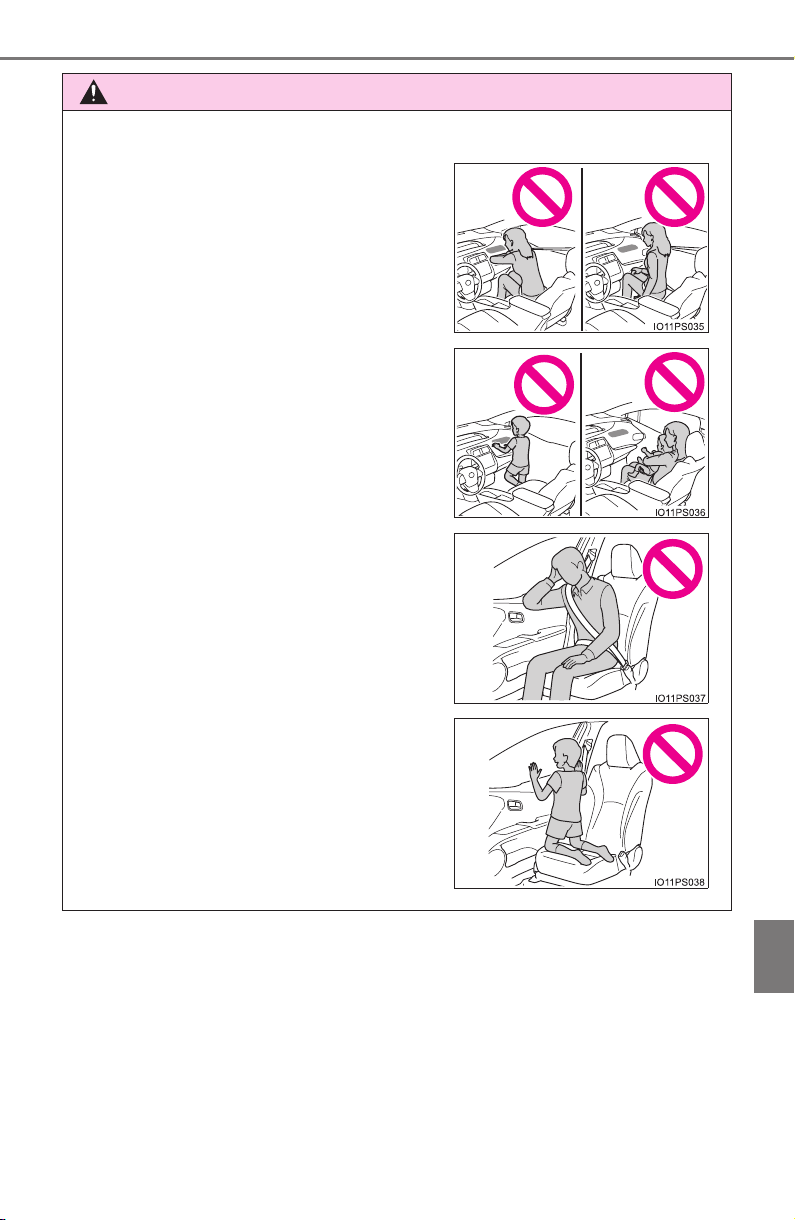 IO11PS035

IO11PS036

IO11PS037

IO11PS038