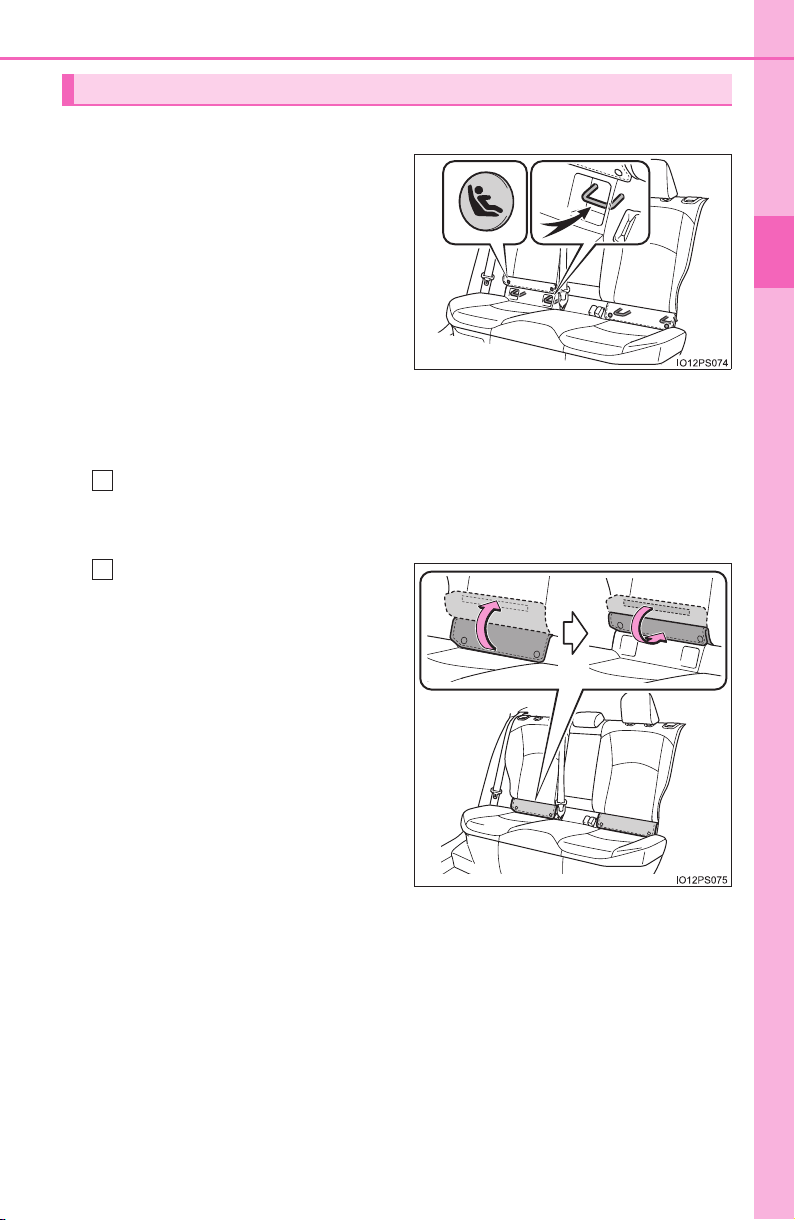 IO12PS074

IO12PS075