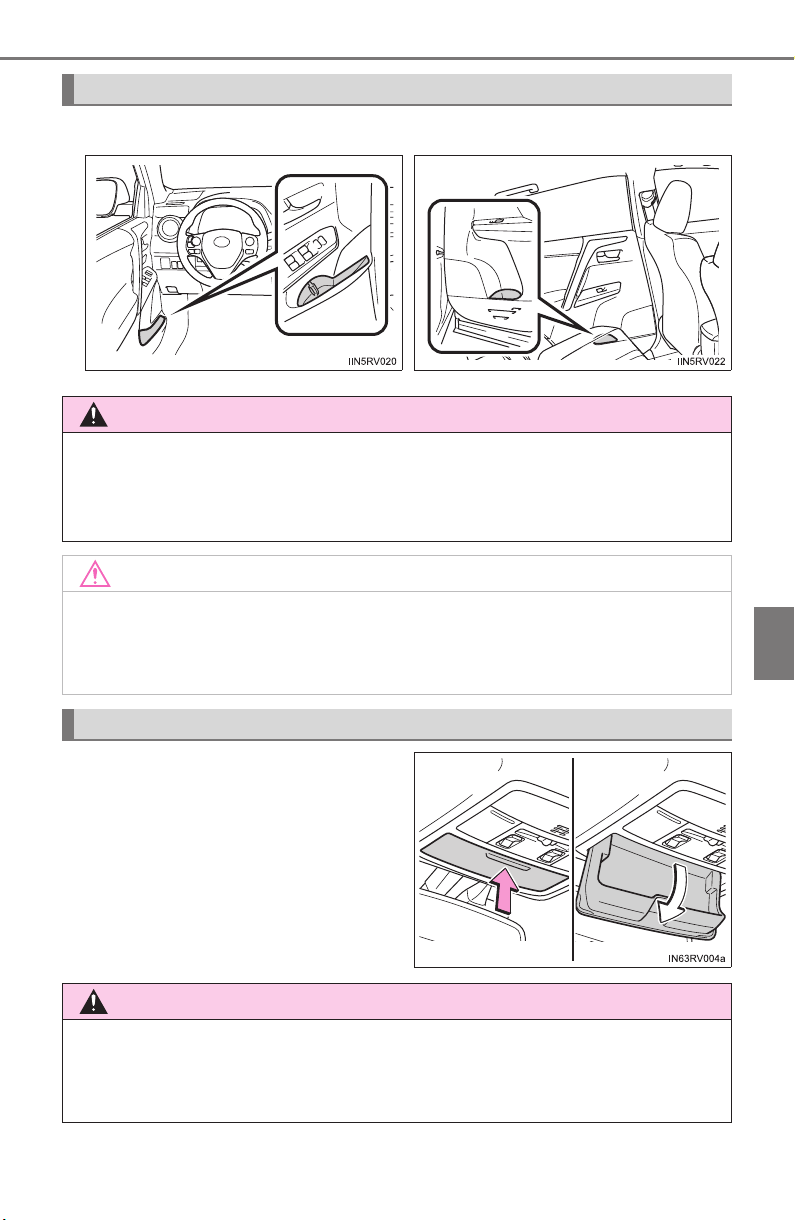 IIN5RV020

IIN5RV022

IN63RV004a