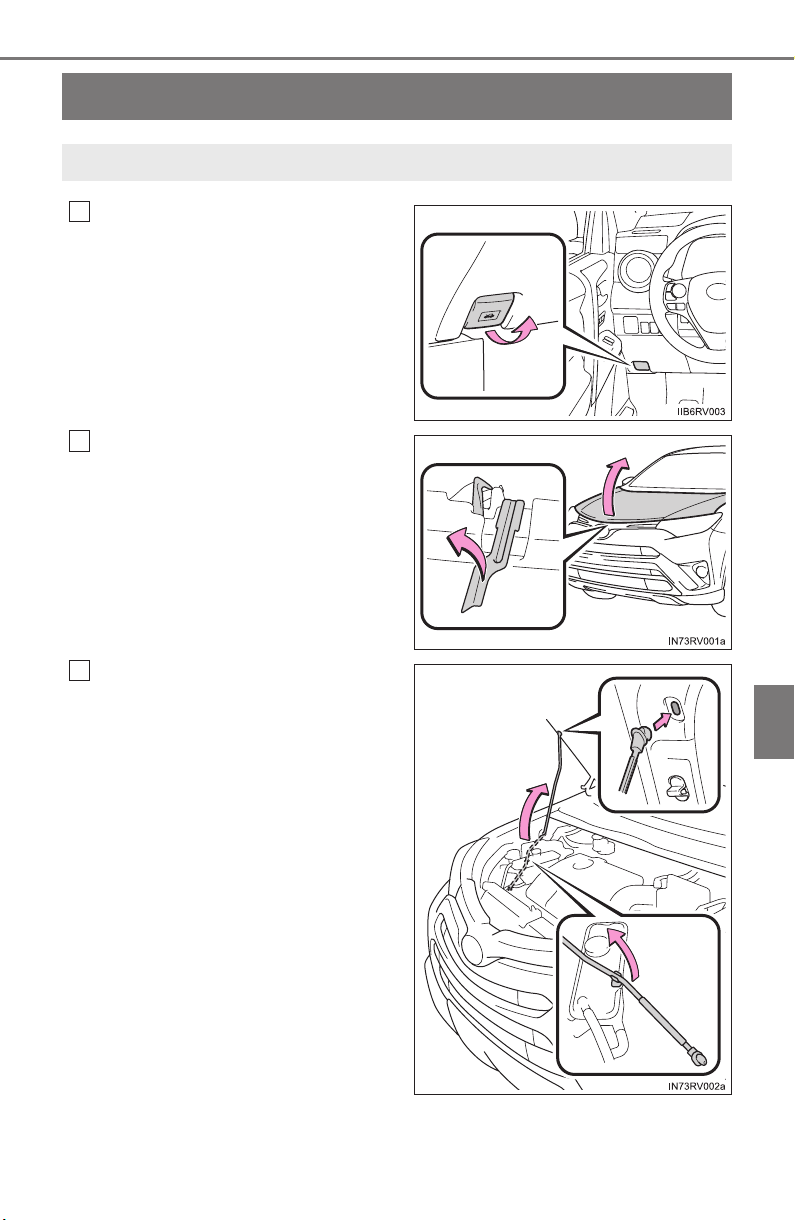 IIB6RV003

IN73RV001a

IN73RV002a