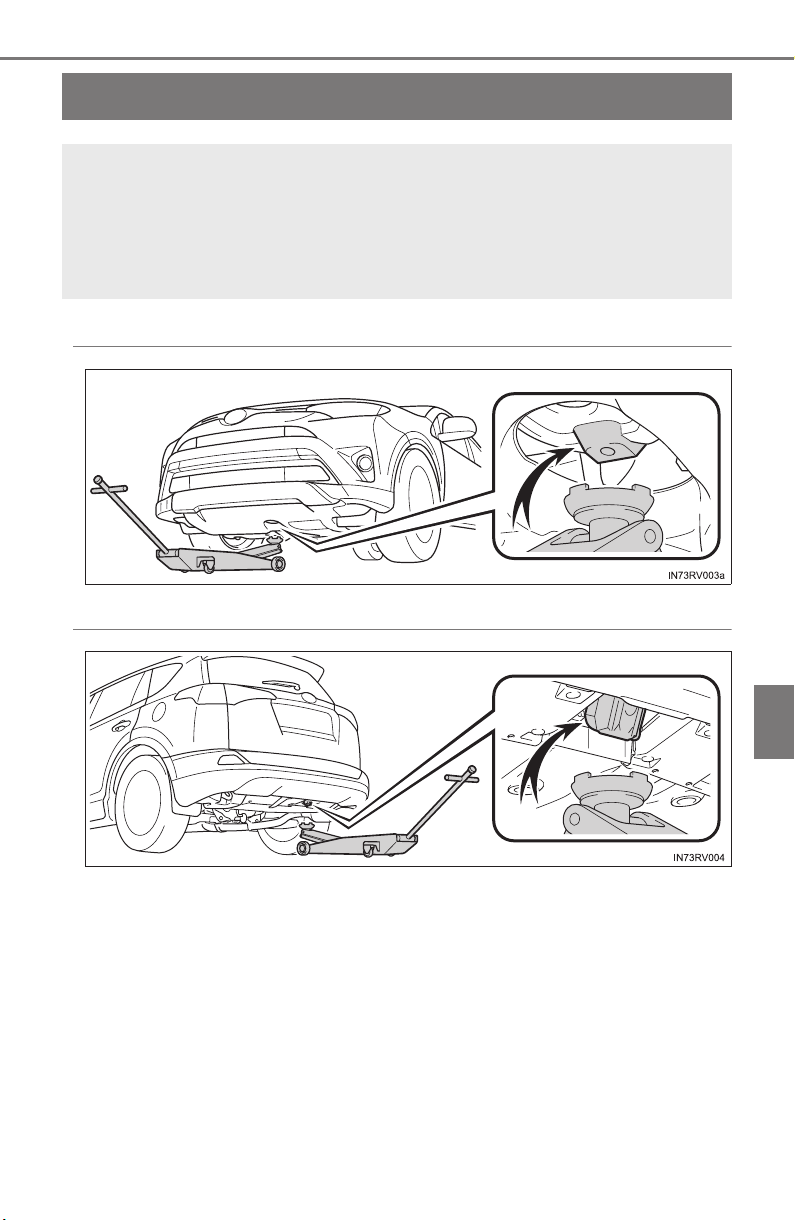 IN73RV003a

IN73RV004