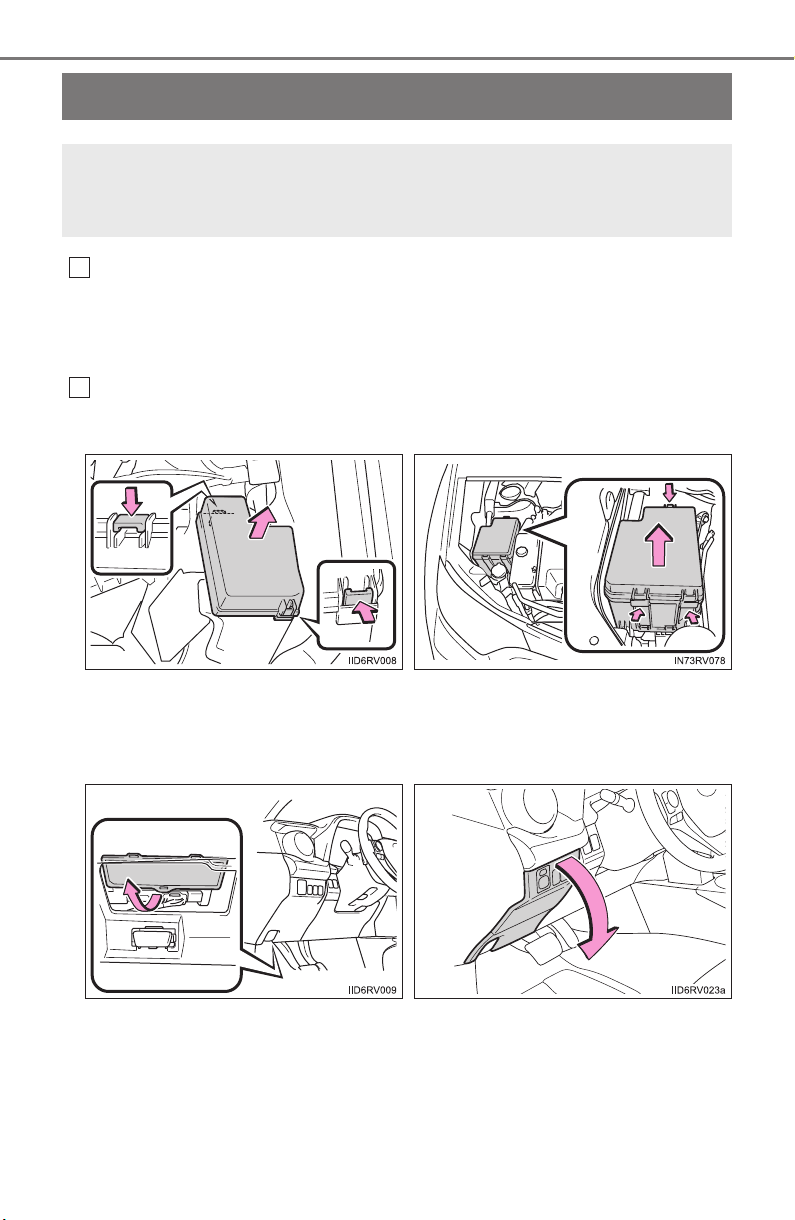 IID6RV008

IN73RV078

IID6RV009

IID6RV023a