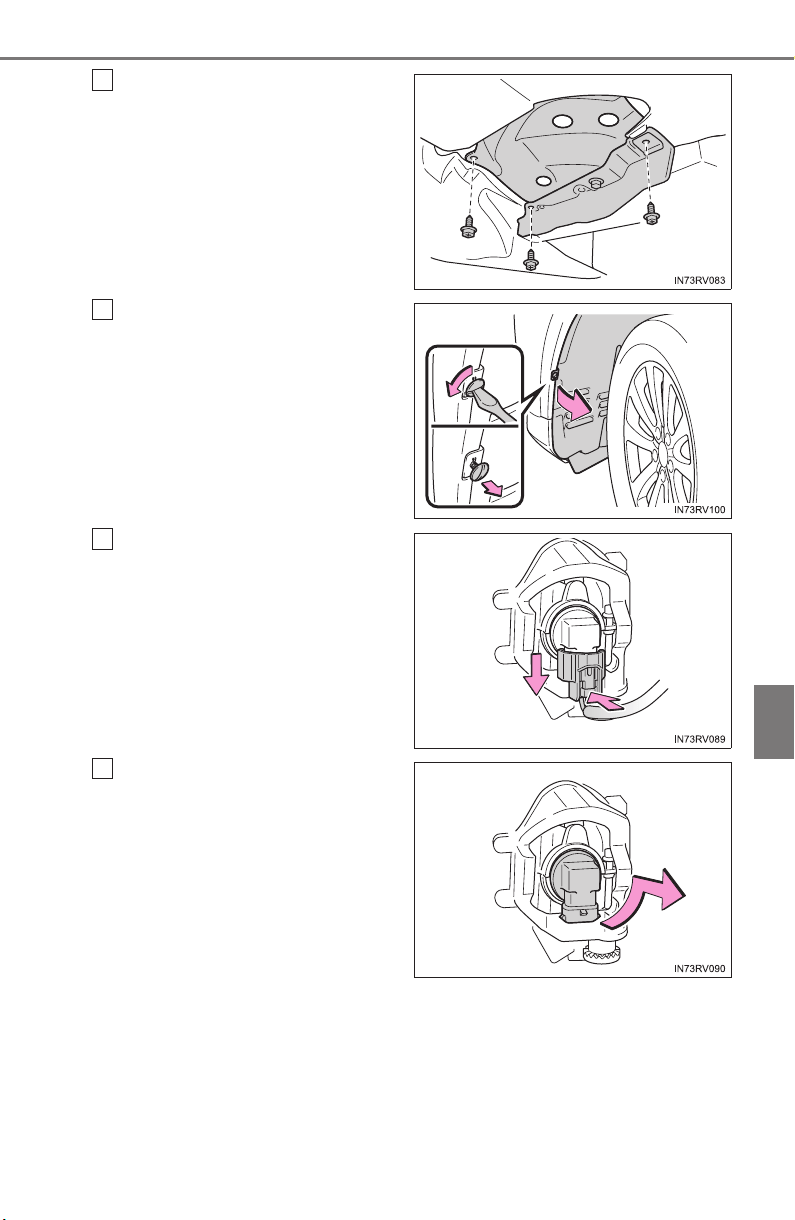 IN73RV083

IN73RV100

IN73RV089

IN73RV090