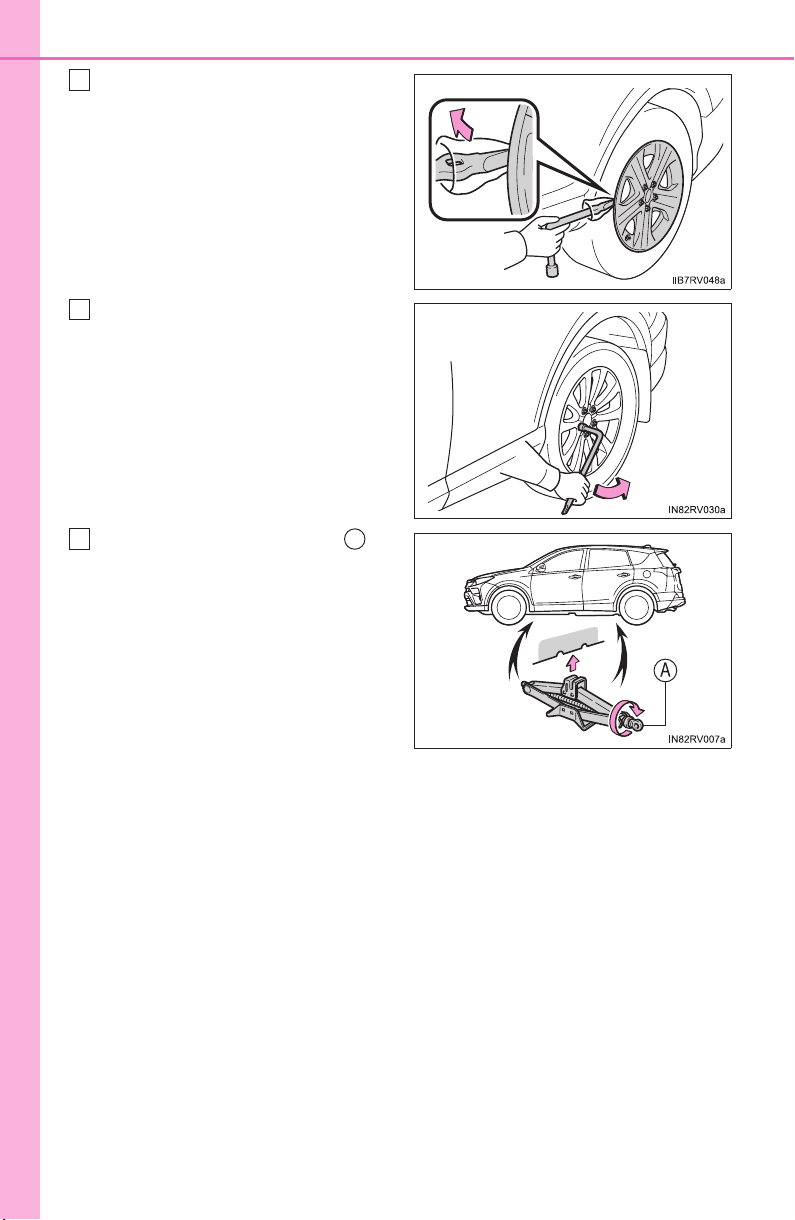 IIB7RV048a

IN82RV030a

A

IN82RV007a