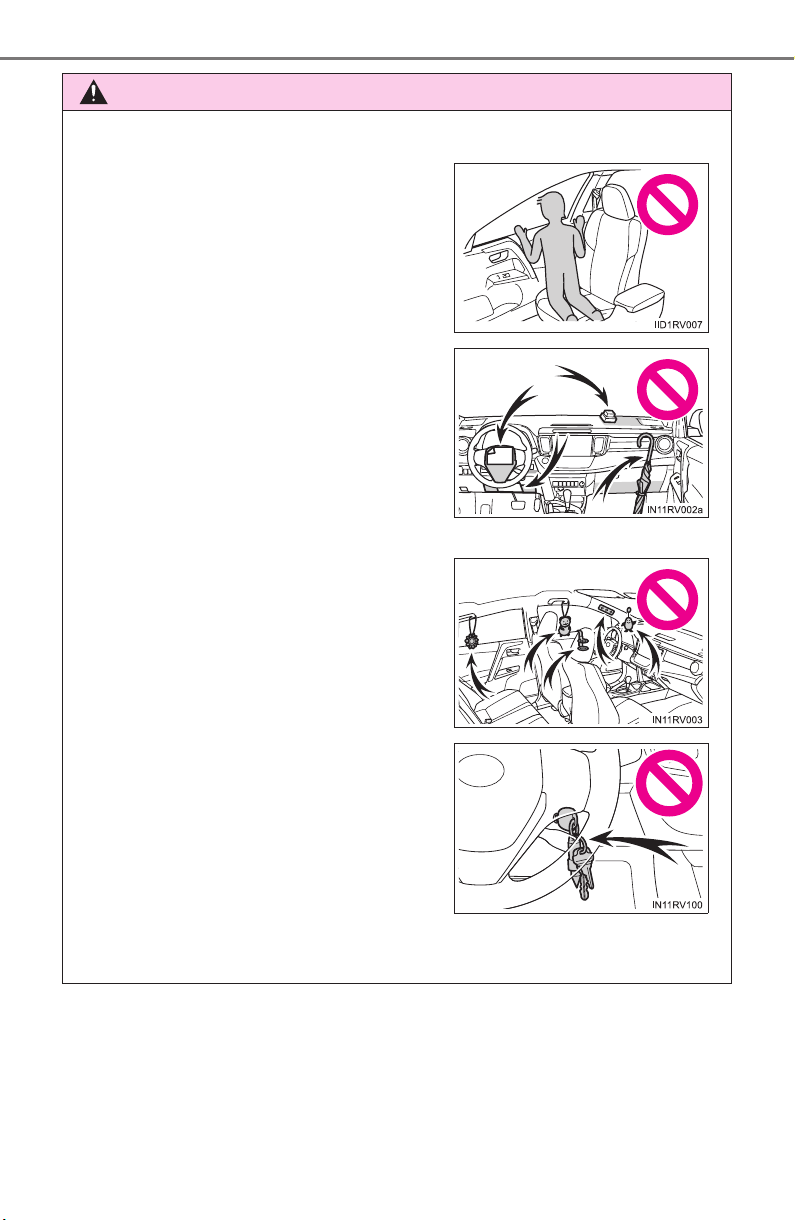 IID1RV007

IN11RV002a

IN11RV003

IN11RV100