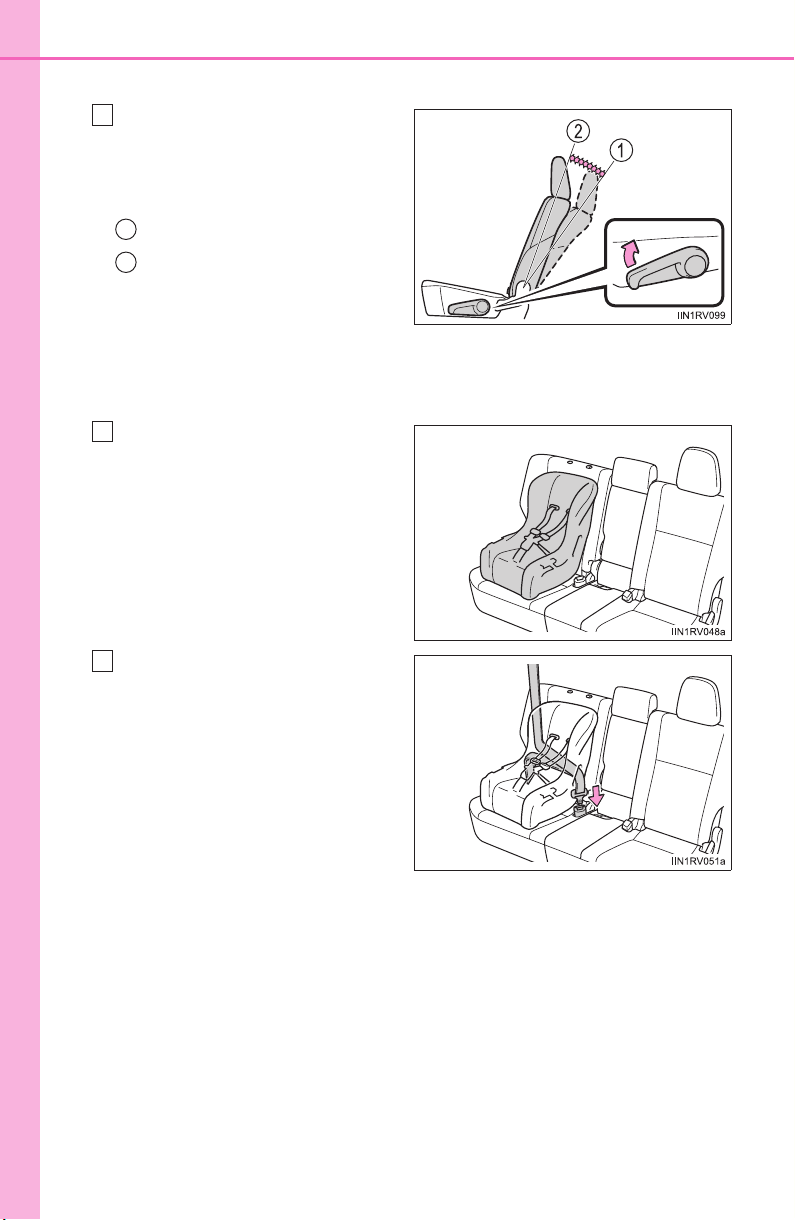 ②
①
IIN1RV099

IIN1RV048a

IIN1RV051a