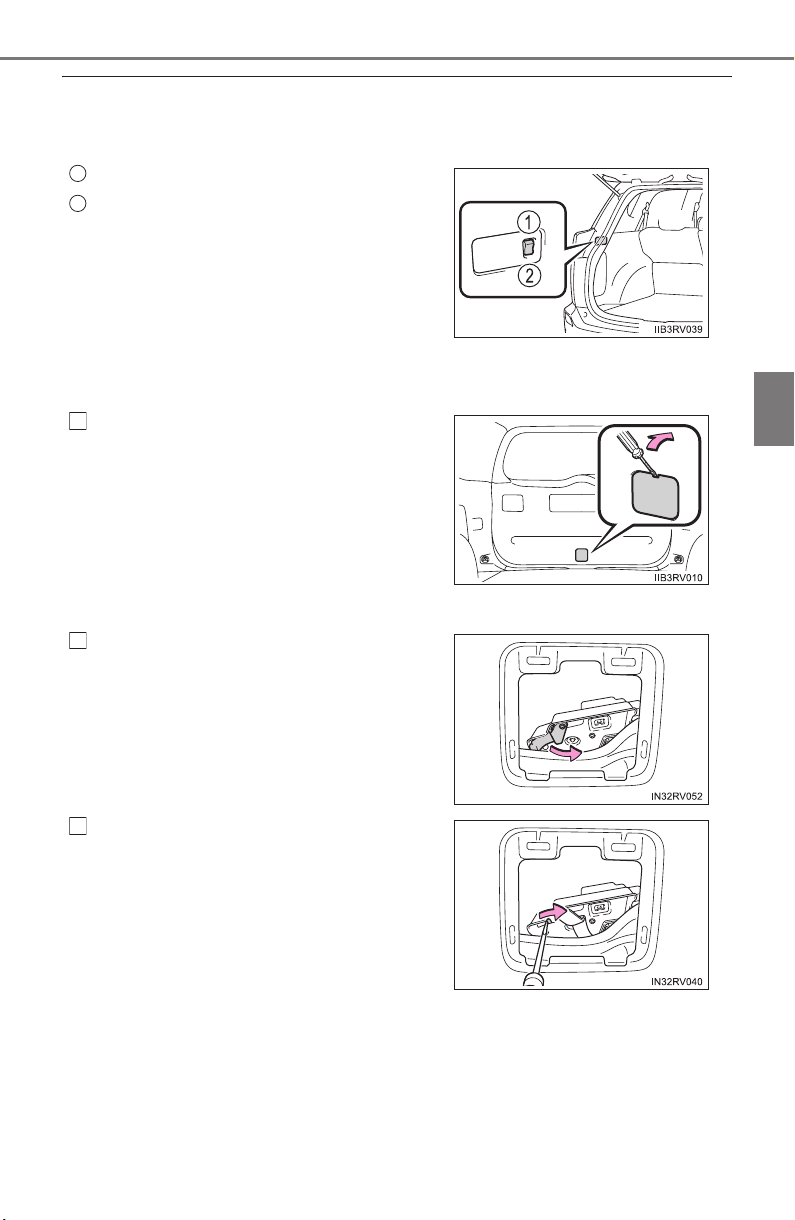 1

2

IIB3RV039

IIB3RV010

IN32RV052

IN32RV040