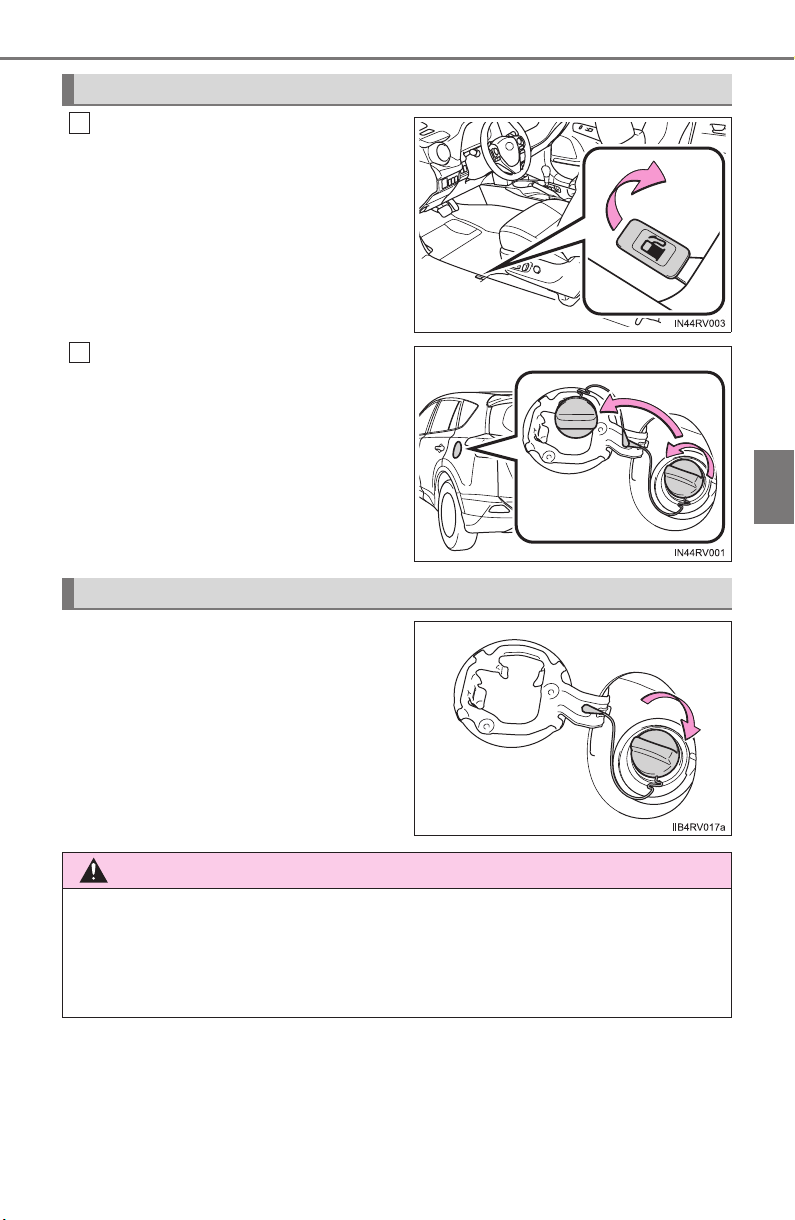 IN44RV003

IN44RV001

IIB4RV017a