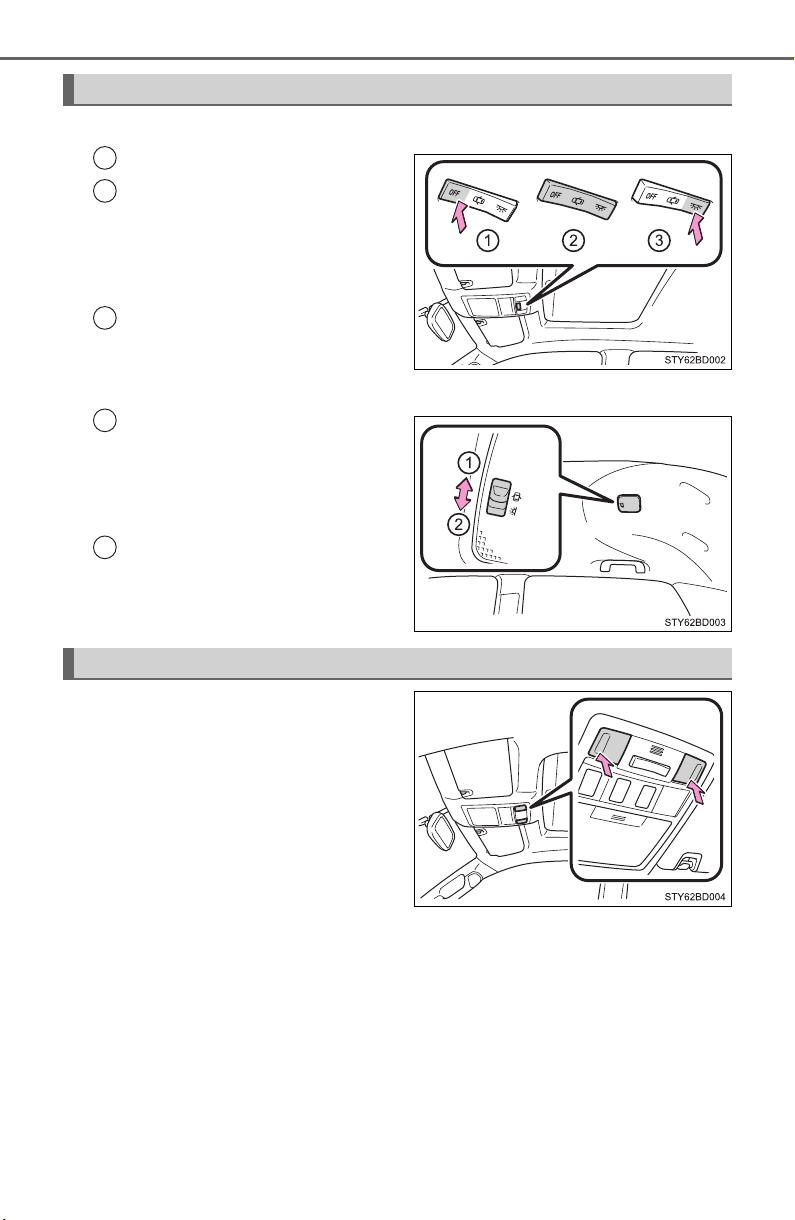 OFF

OFF

OFF

1

2

3

STY62BD002

1

2

STY62BD003

STY62BD004