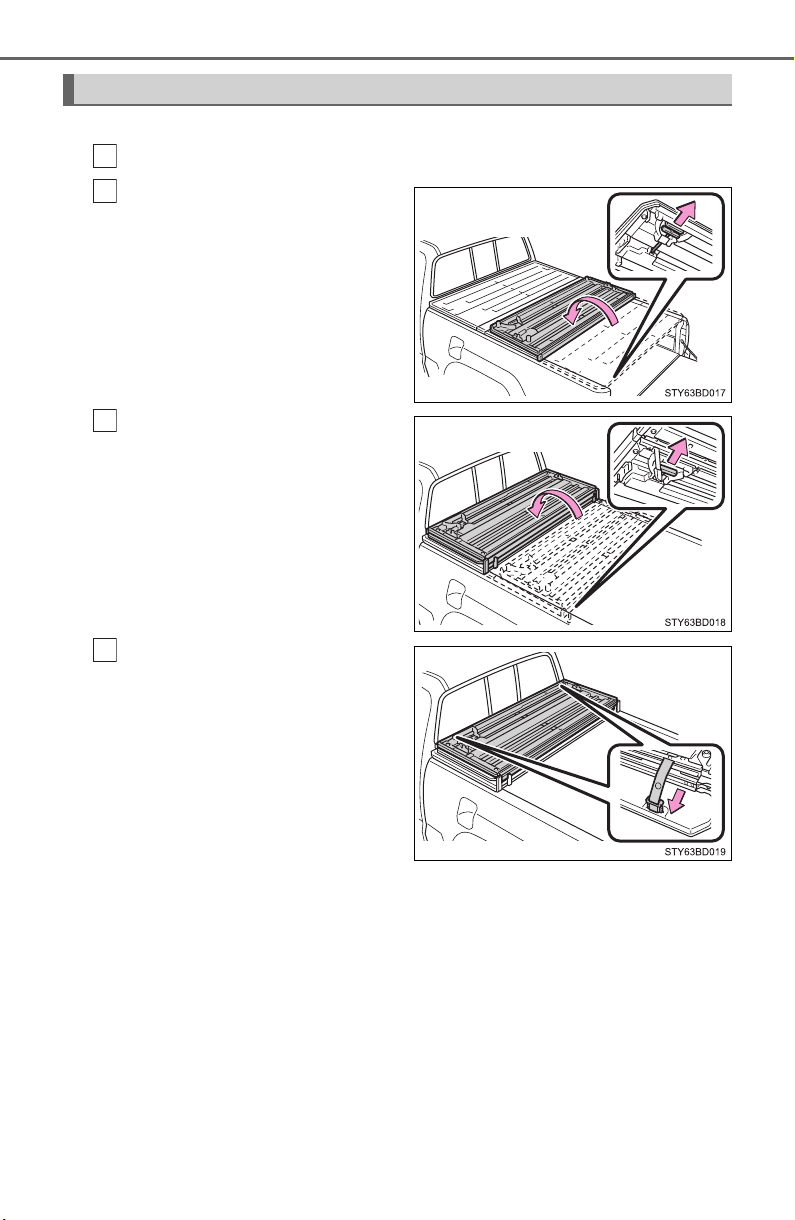 STY63BD017

STY63BD018

STY63BD019