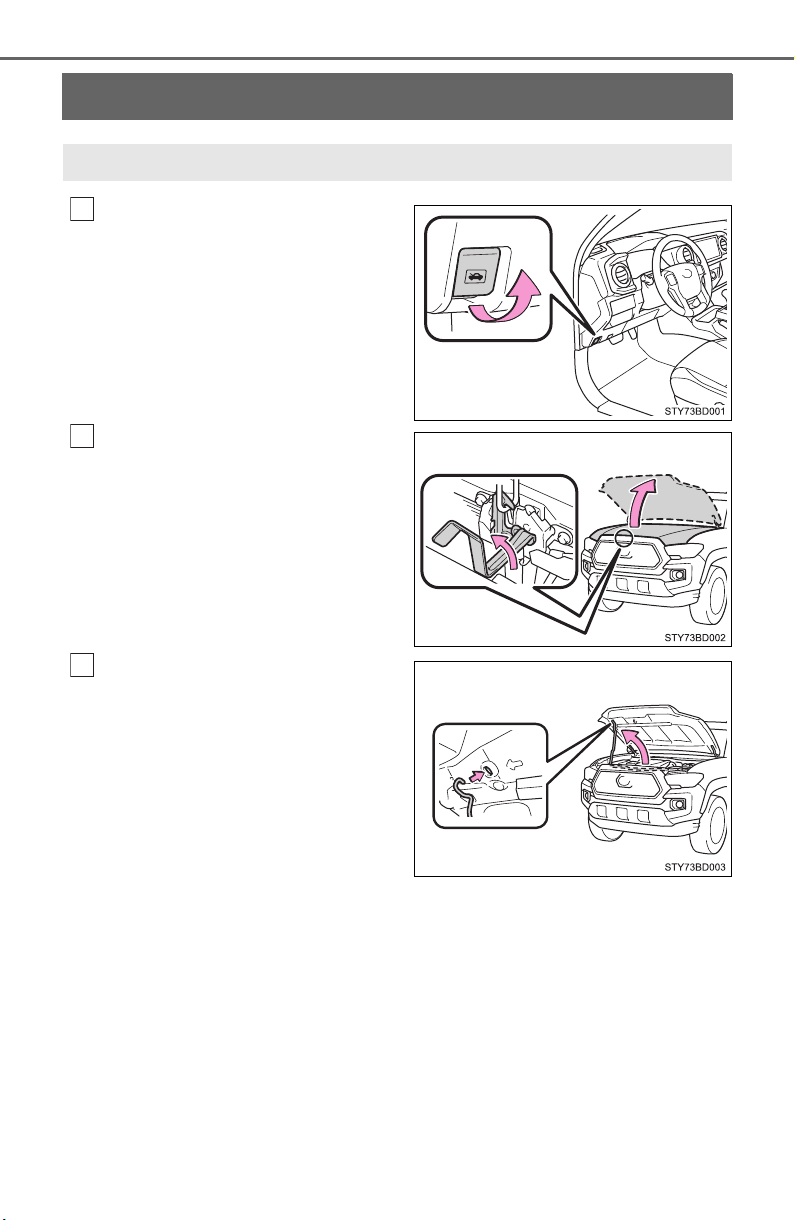 STY73BD001

STY73BD002

STY73BD003