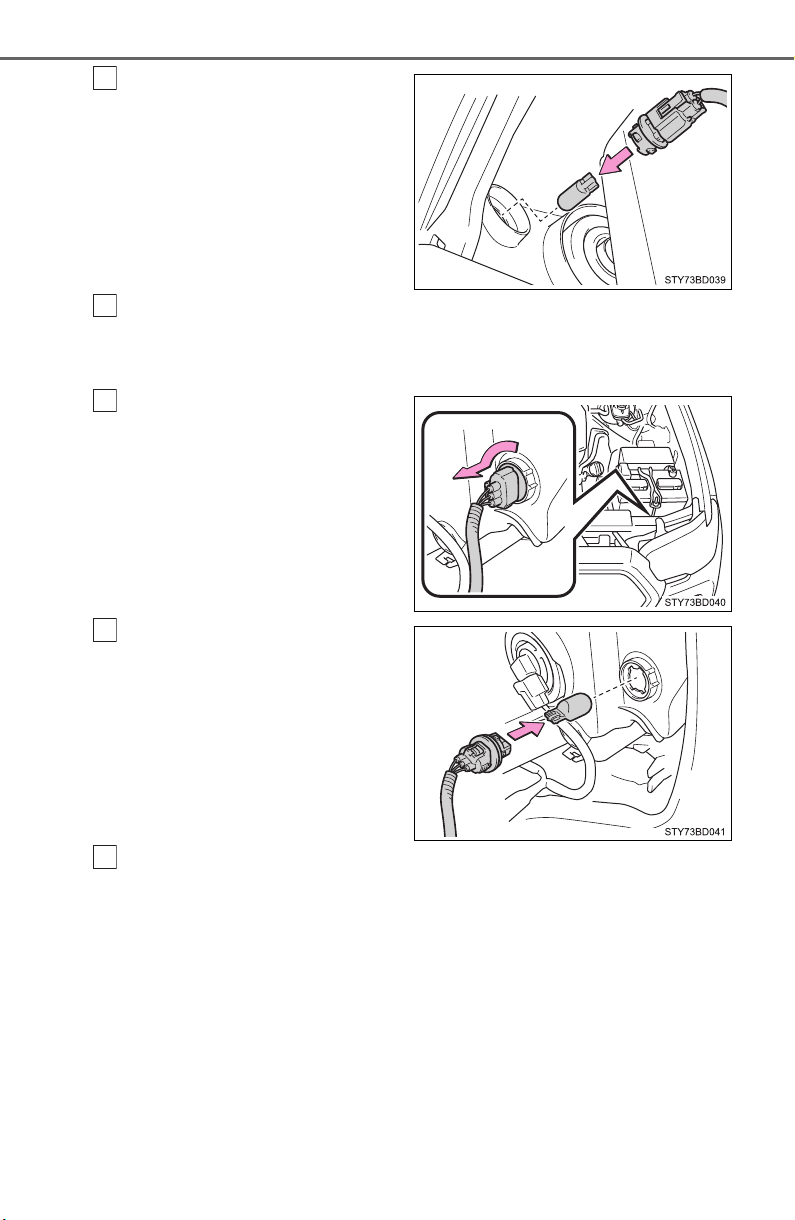 STY73BD039

STY73BD040

STY73BD041