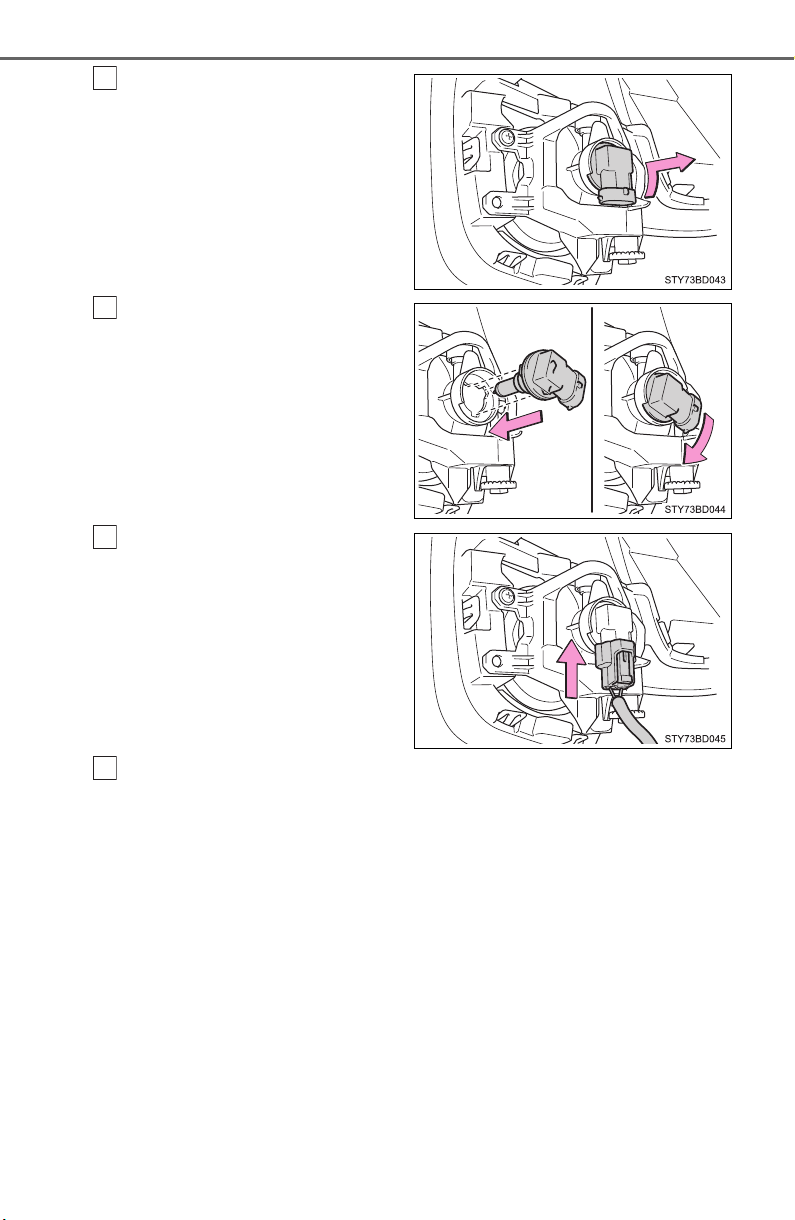 STY73BD043

STY73BD044

STY73BD045