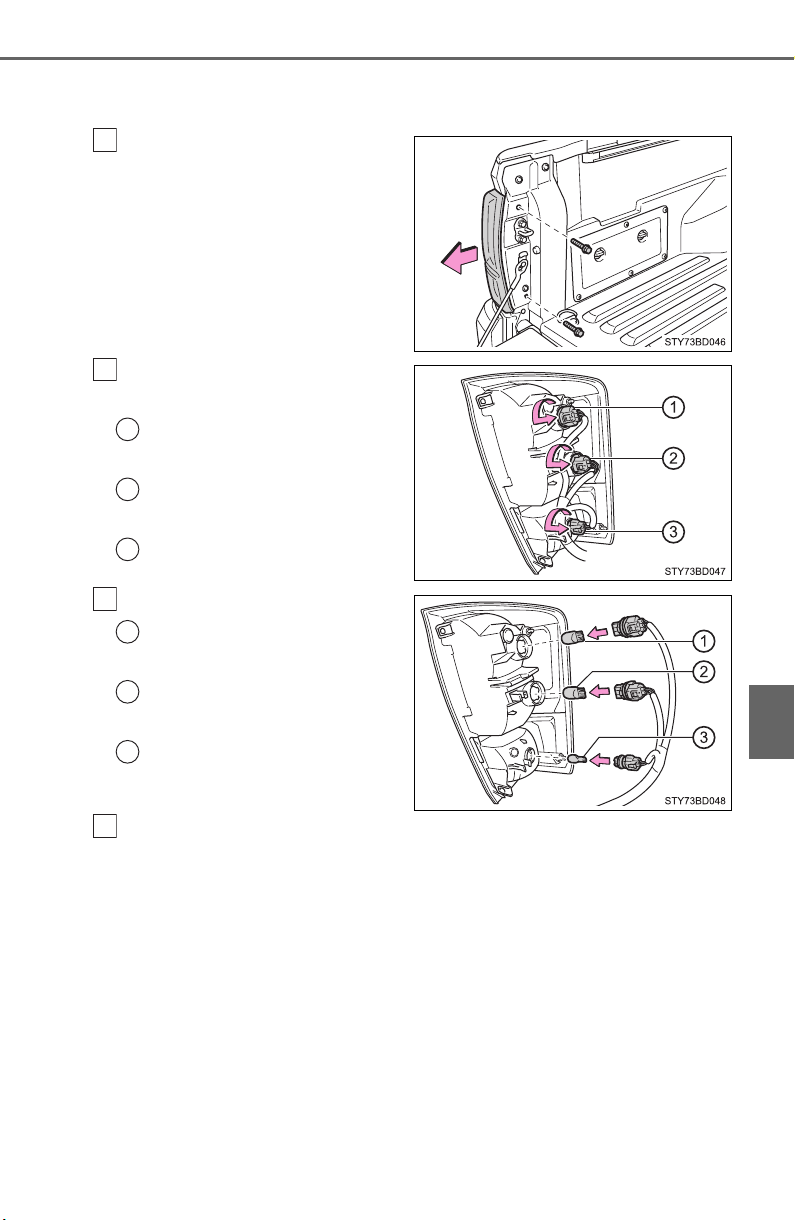 STY73BD046

1
2
3
STY73BD047

1
2
3
STY73BD048