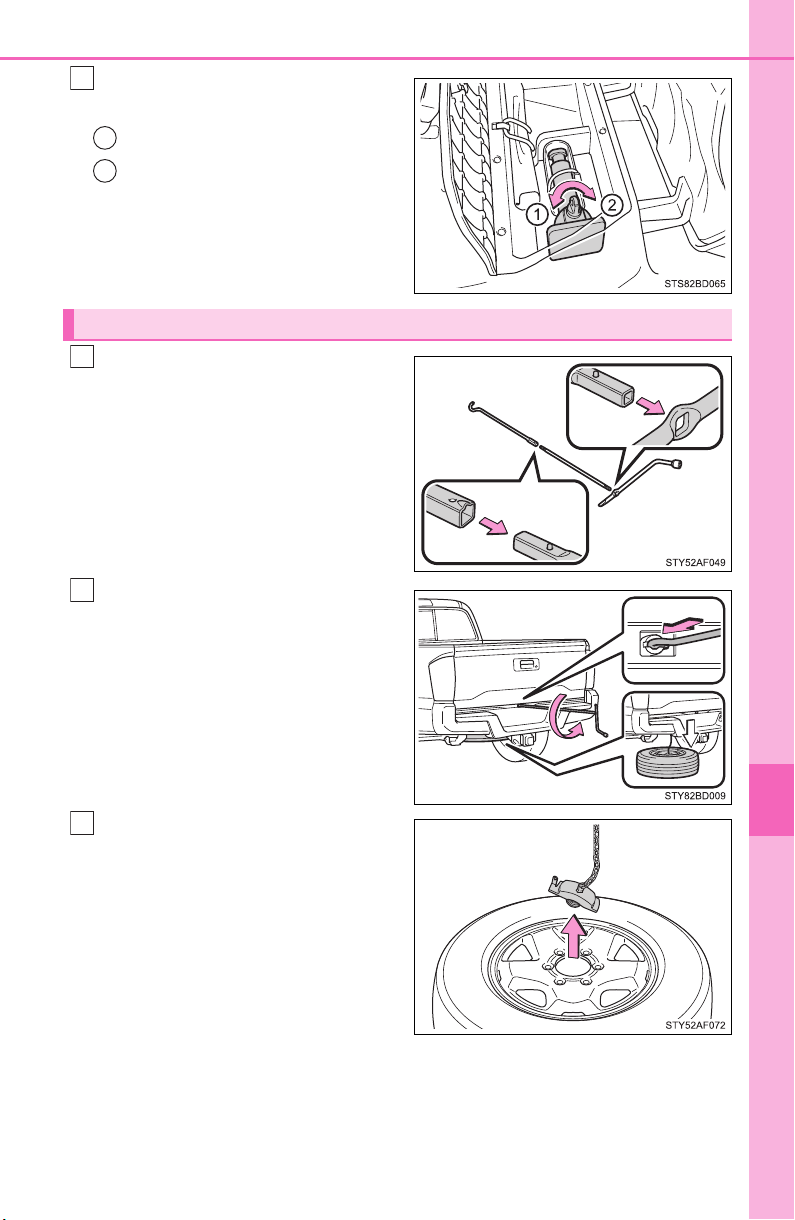 1

2

STS82BD065

STY52AF049

STY82BD009

STY52AF072