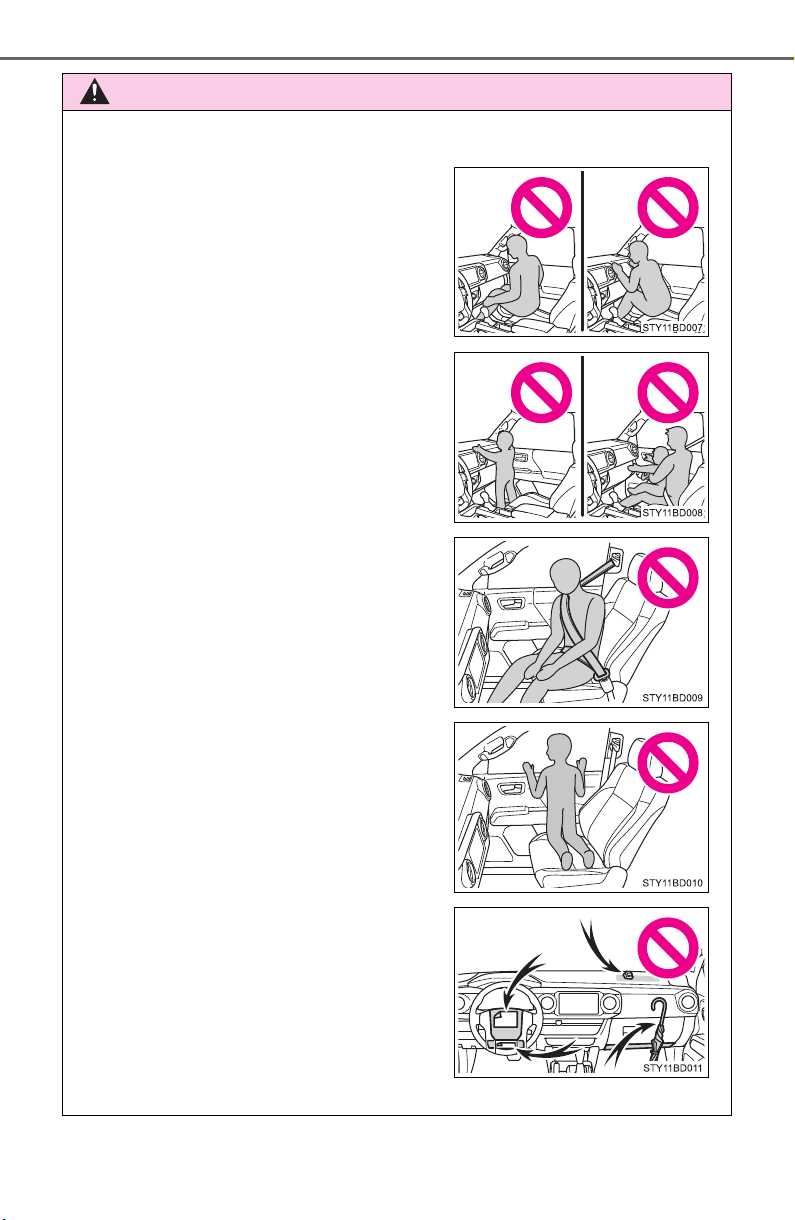 STY11BD007

STY11BD008

STY11BD009

STY11BD010

STY11BD011