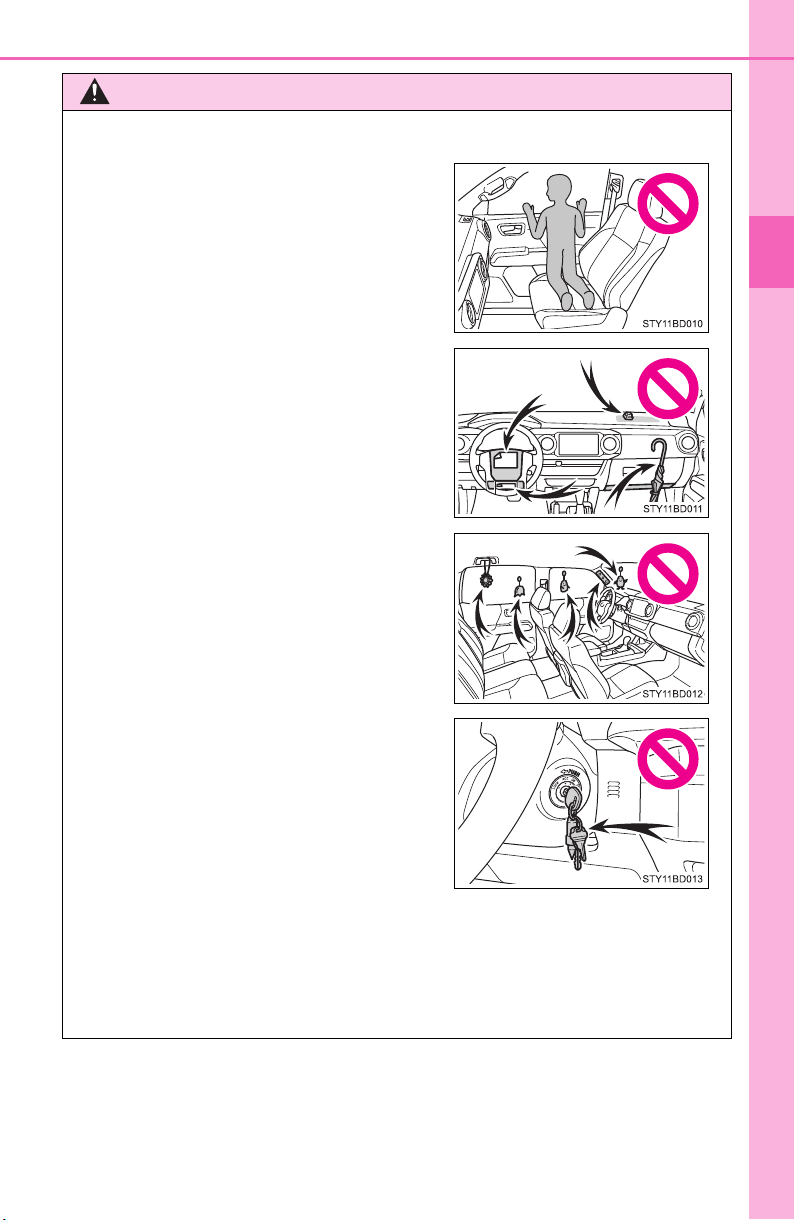 STY11BD010

STY11BD011

STY11BD012

STY11BD013