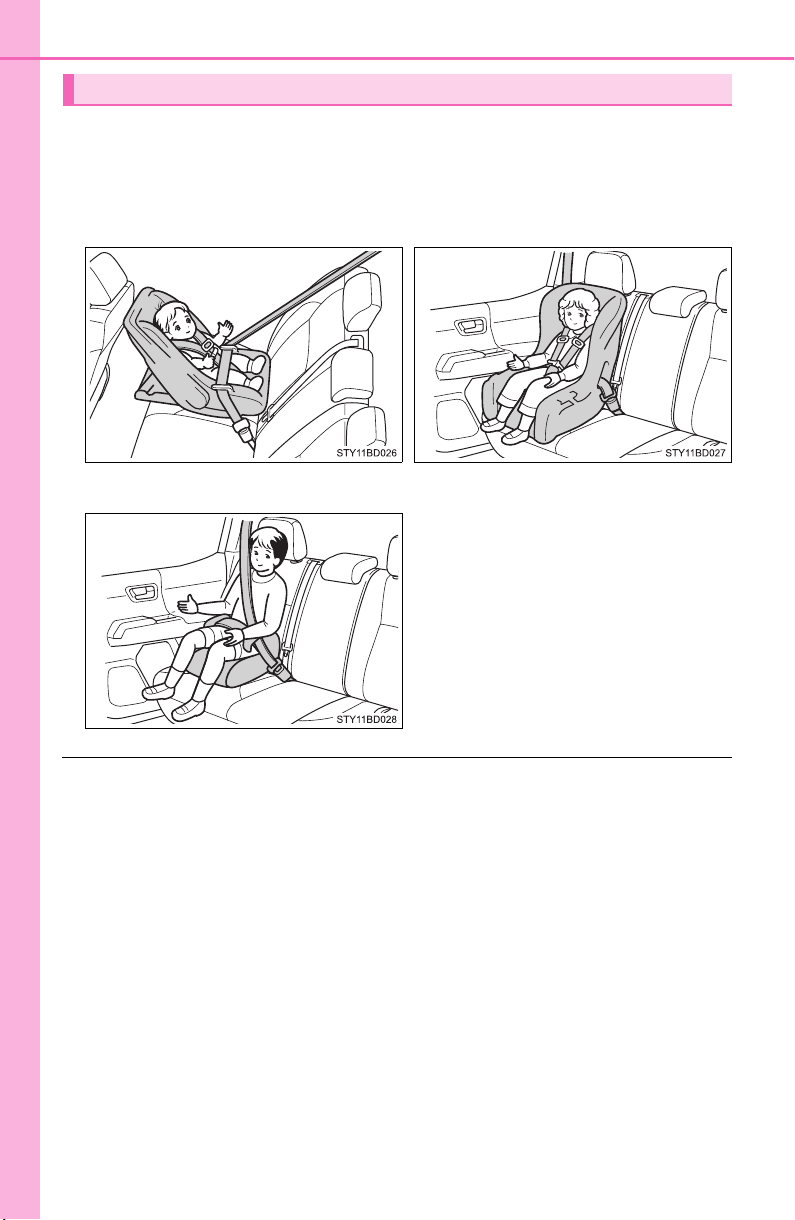 STY11BD026

STY11BD027

STY11BD028