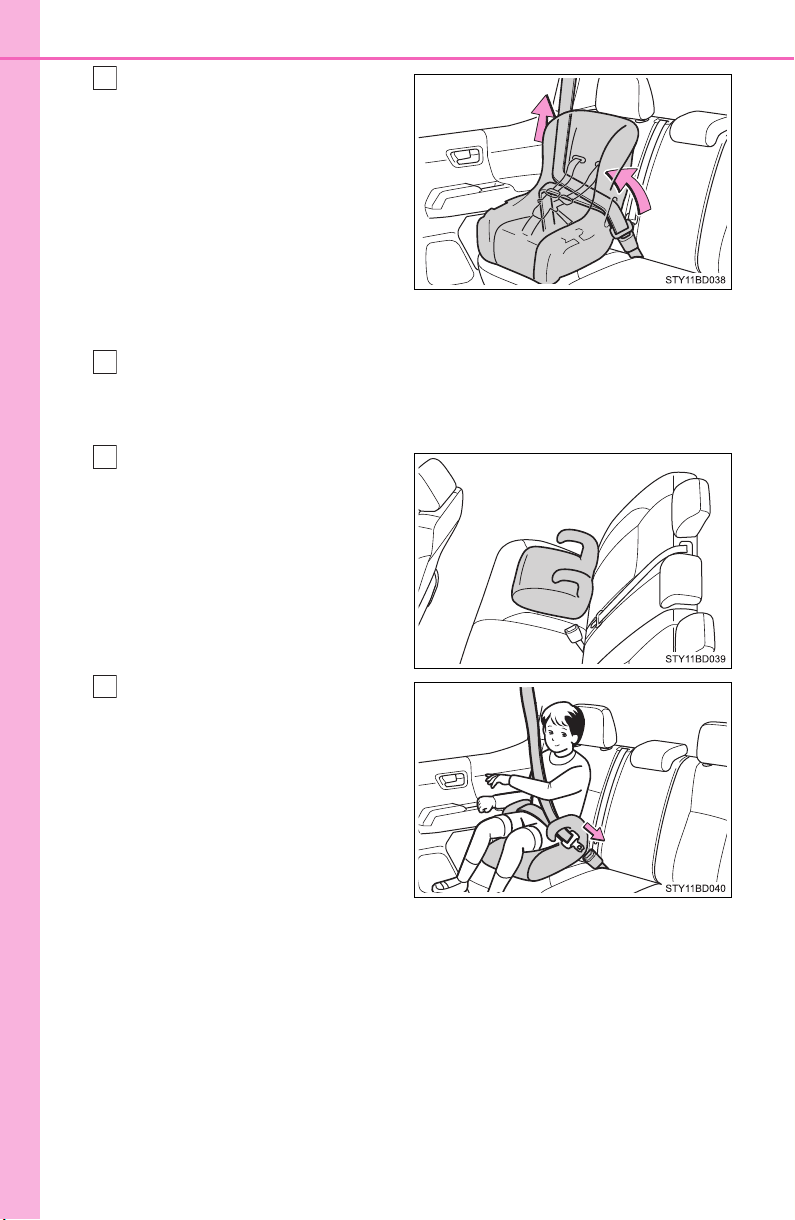 STY11BD038

STY11BD039

STY11BD040