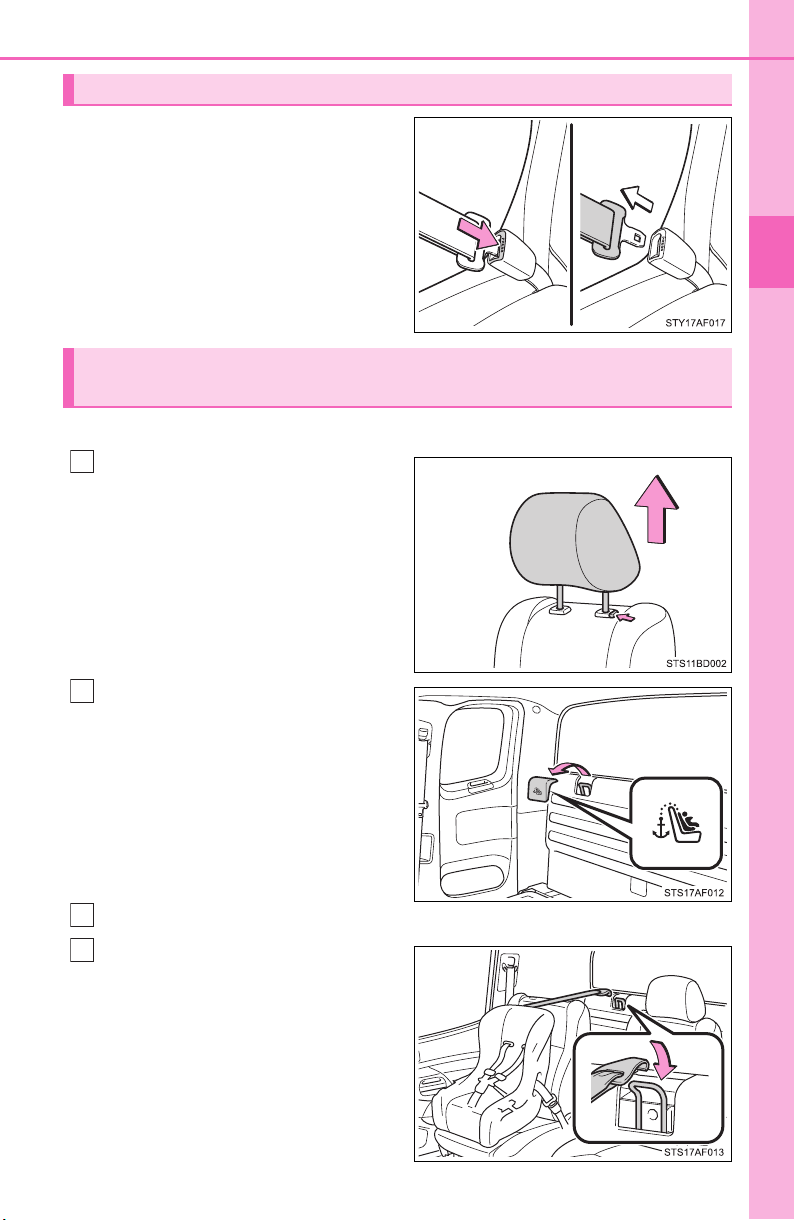 STY17AF017

STS11BD002

STS17AF012

STS17AF013