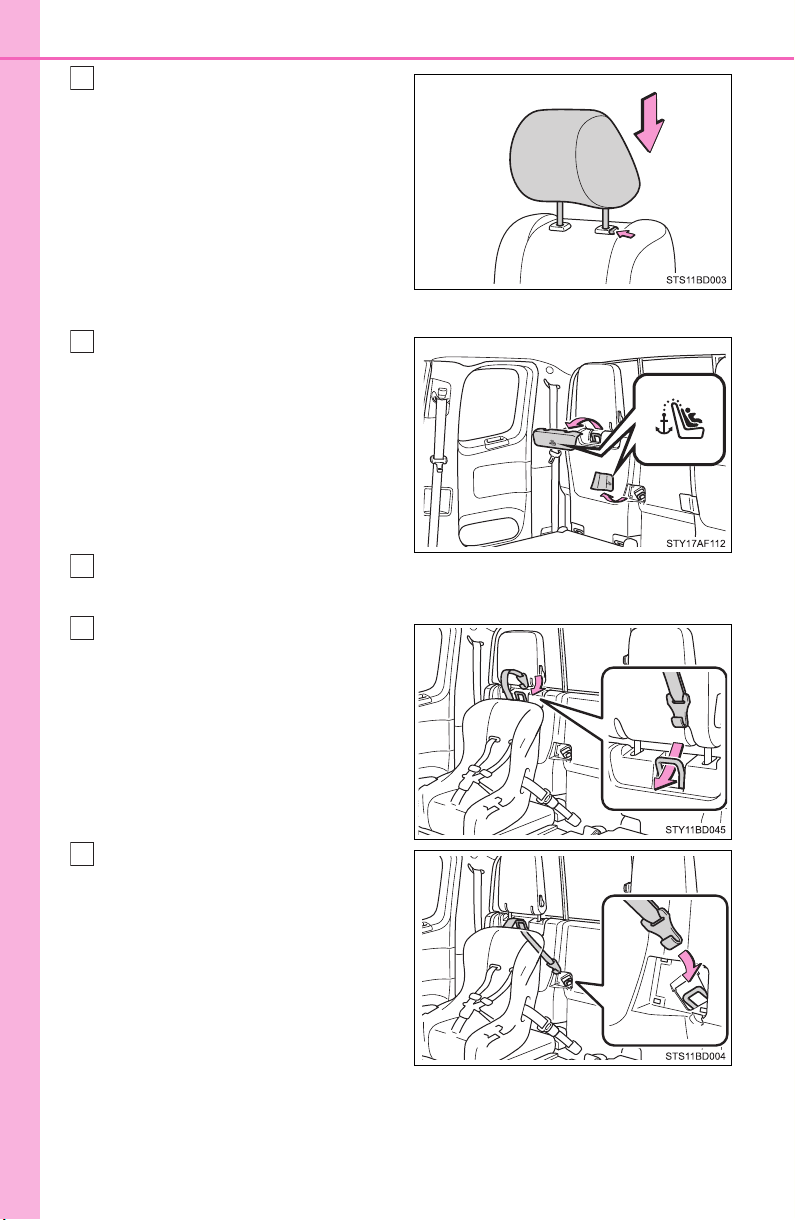 STS11BD003

STY17AF112

STY11BD045

STS11BD004