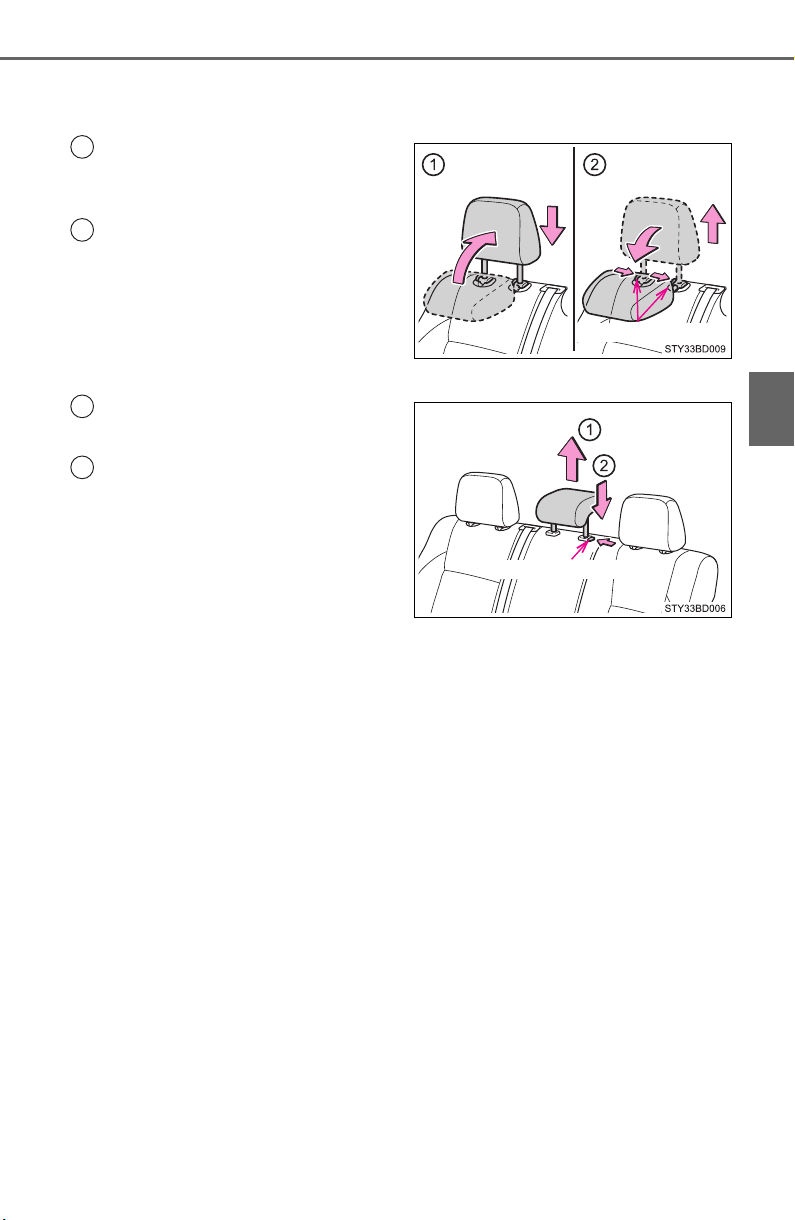 1

2

STY33BD009

1

2

STY33BD006