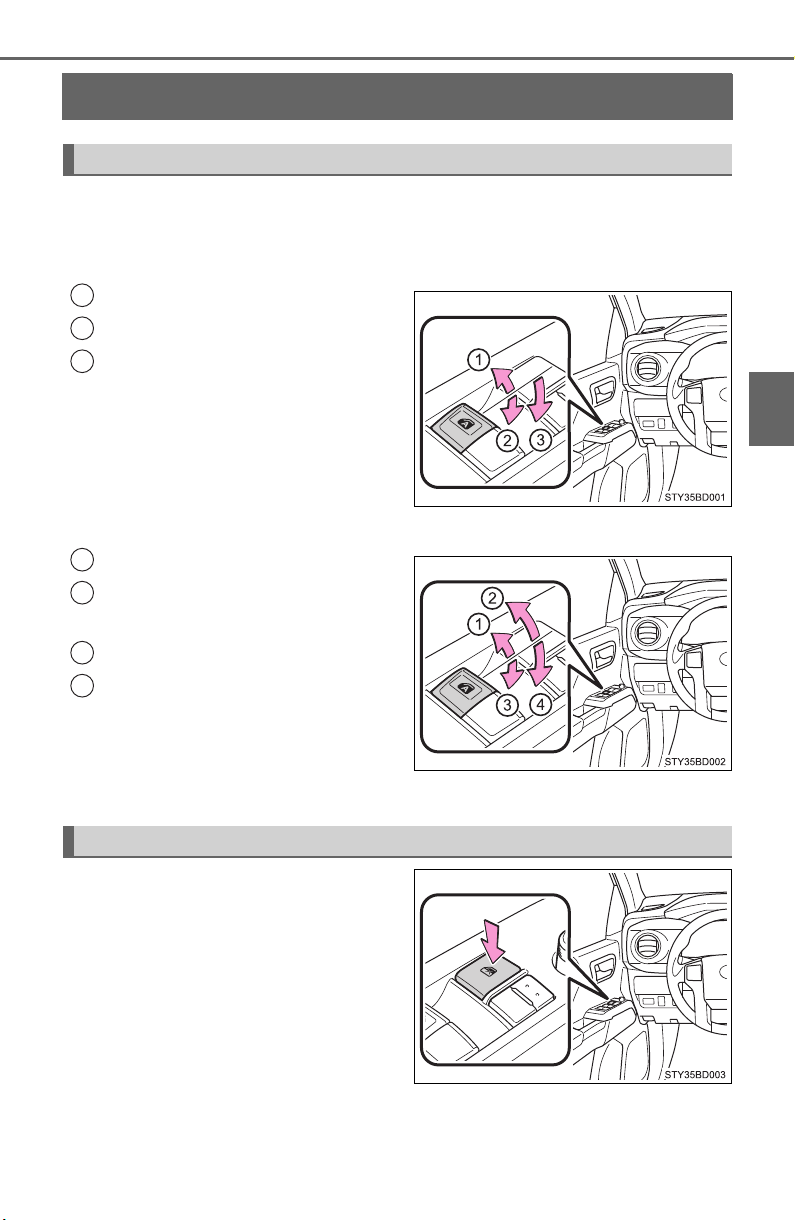 1
2
3

STY35BD001

1
2
3
4

STY35BD002

STY35BD003