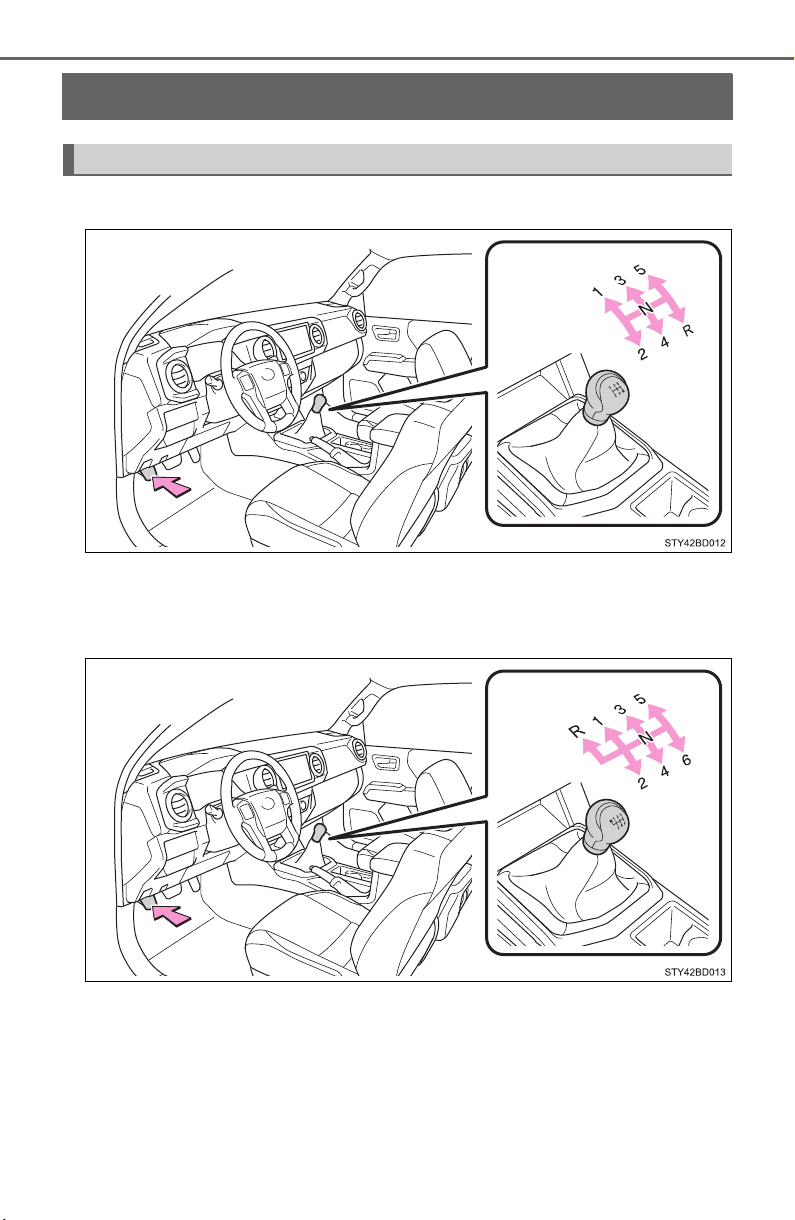 1
3
5
N
2
4
R

STY42BD012

R
1
3
5
N
2
4
6

STY42BD013