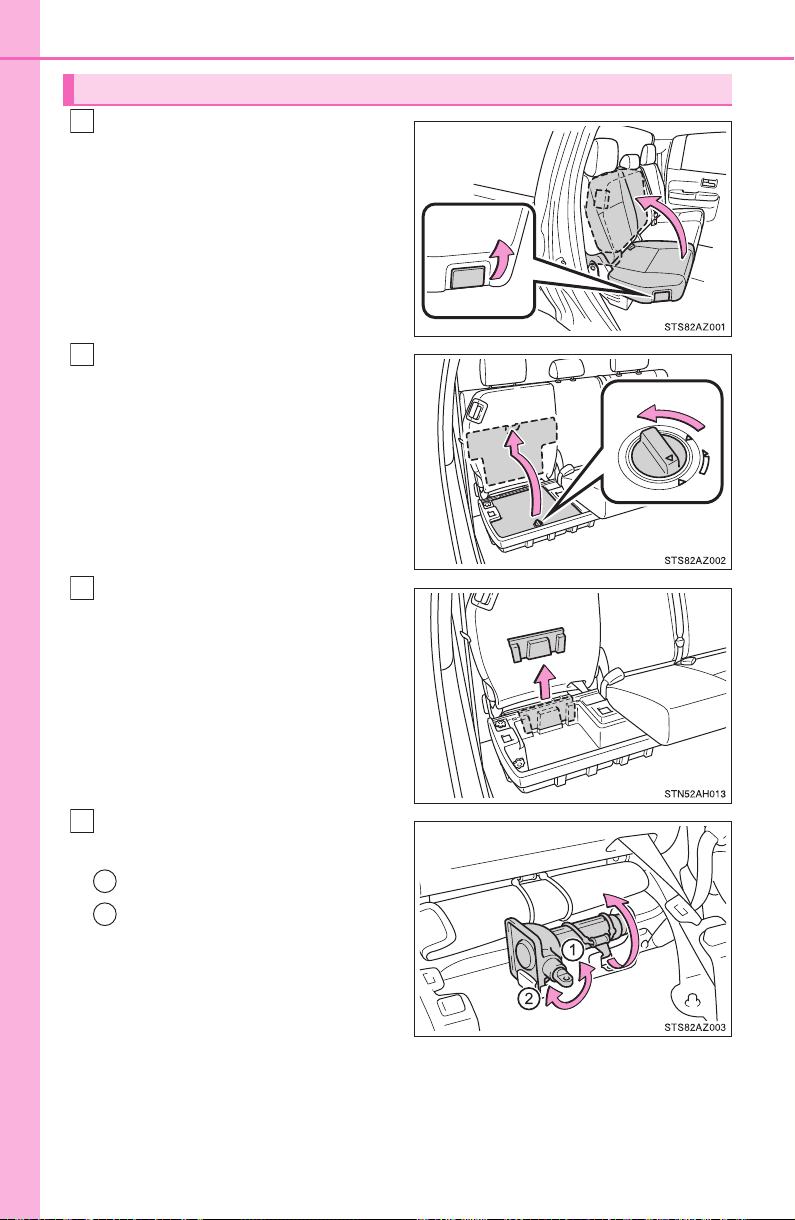 STS82AZ001

STS82AZ002

STN52AH013

1

2

STS82AZ003