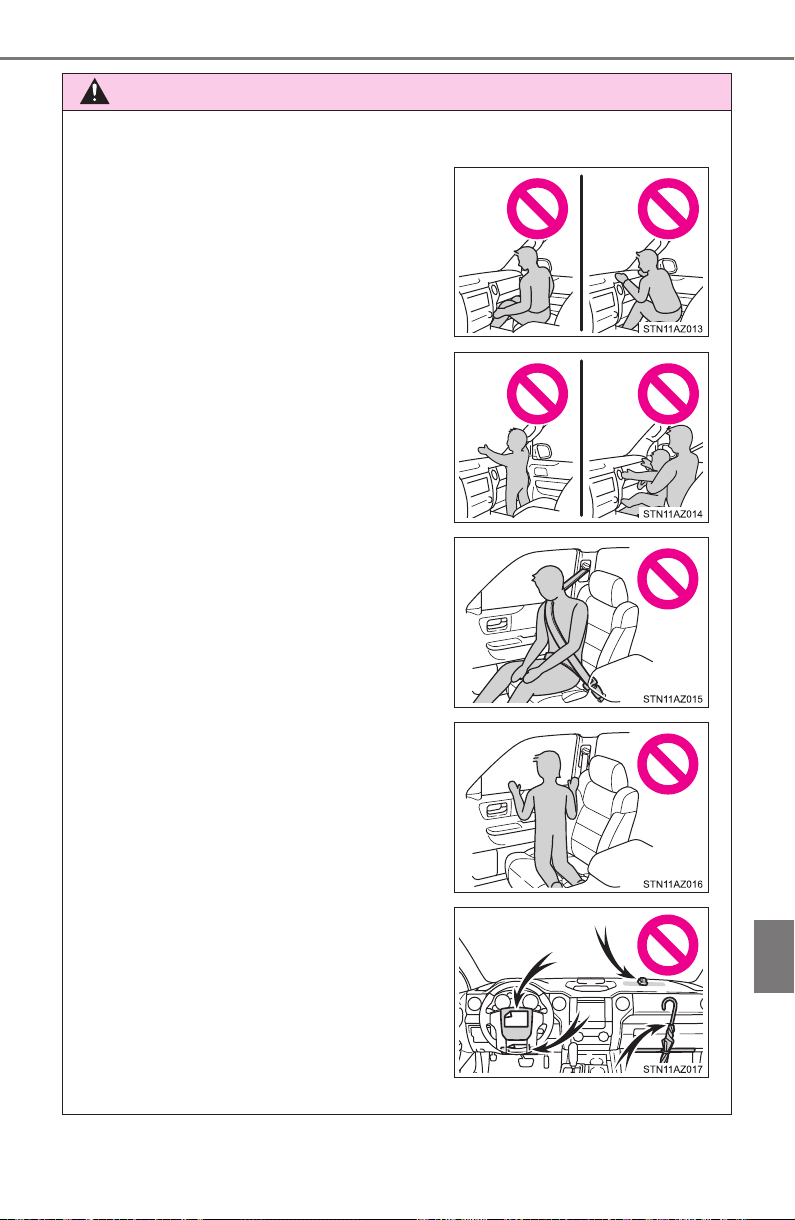 STN11AZ013

STN11AZ014

STN11AZ015

STN11AZ016

STN11AZ017