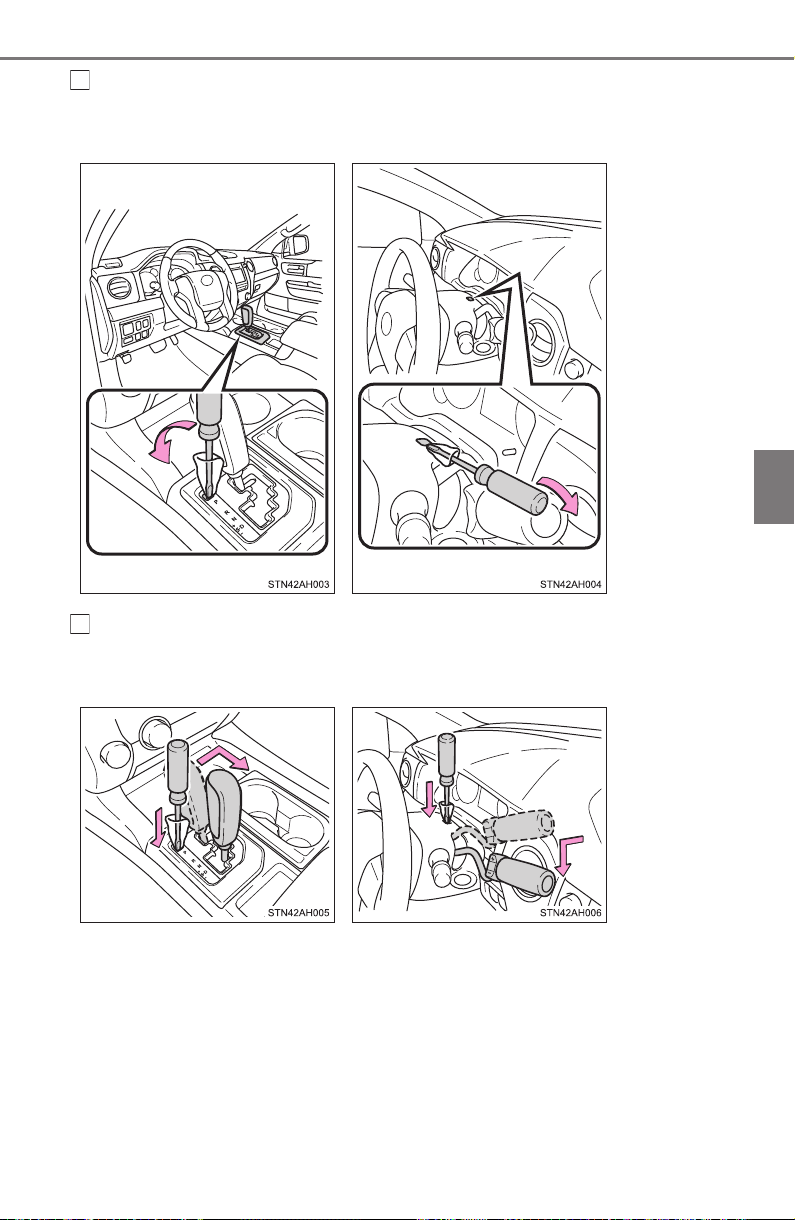 STN42AH003

STN42AH004

STN42AH005

STN42AH006