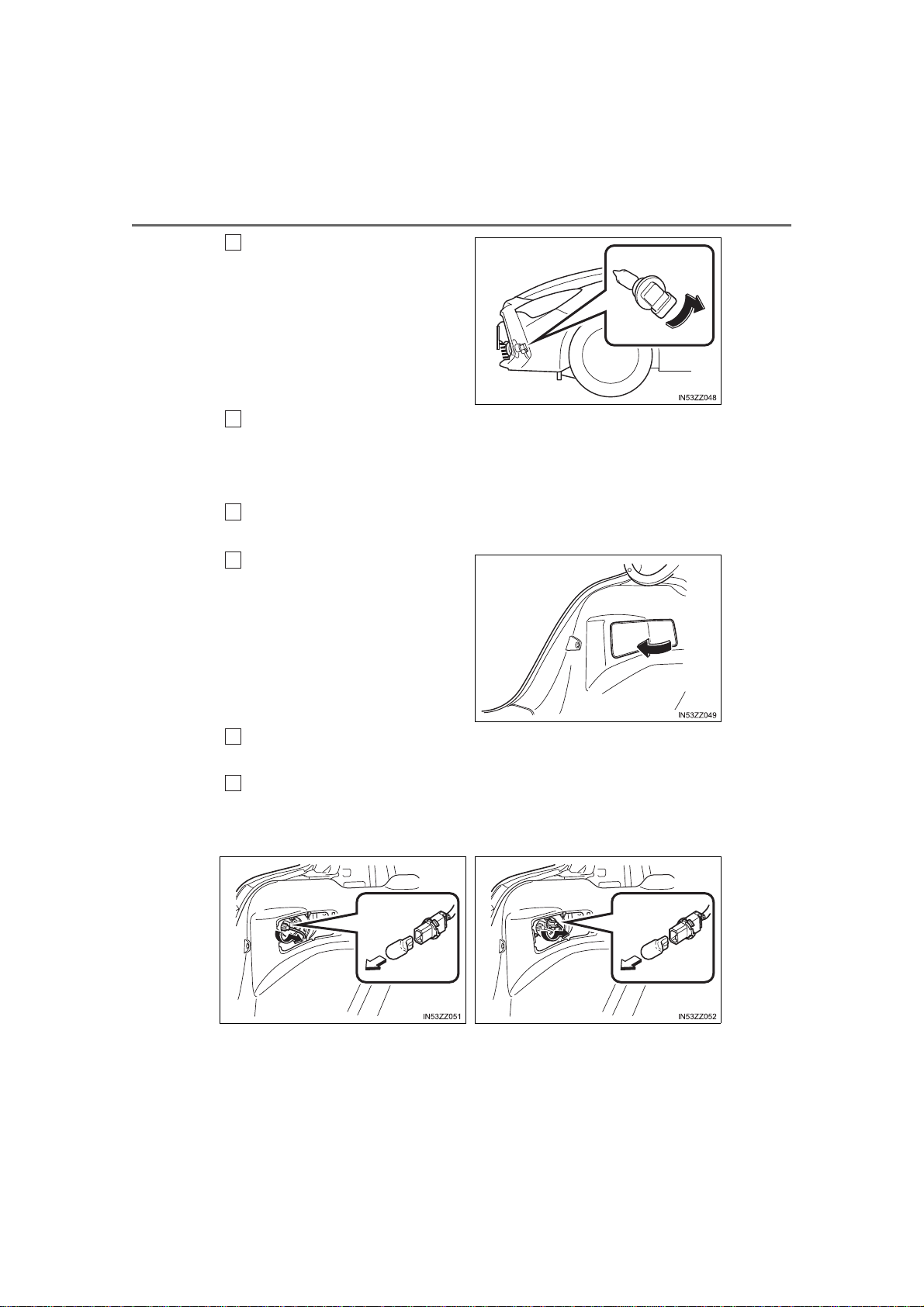 IN53ZZ048

IN53ZZ049

IN53ZZ051

IN53ZZ052