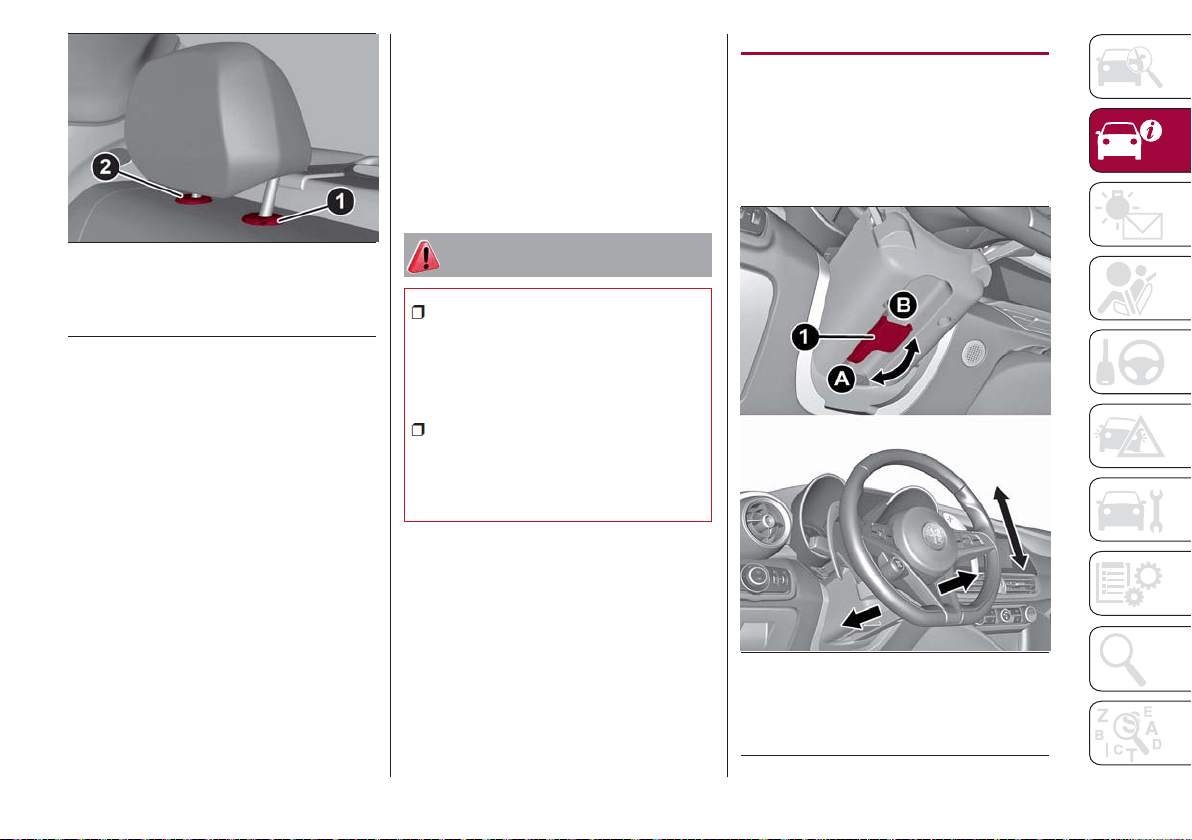 2

1

B

1

A

Z E
B A
C D
T