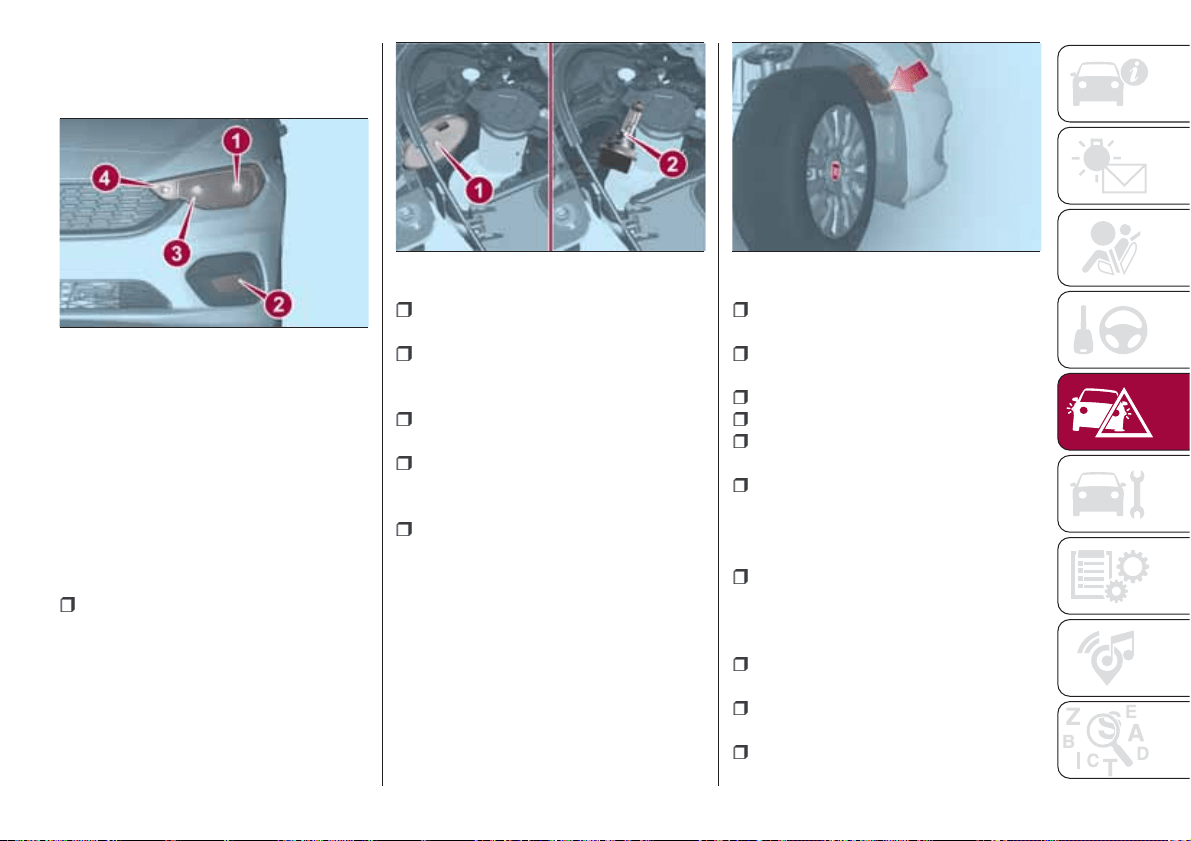 4

1

3

2

1

2

Z E
B A
I C T D